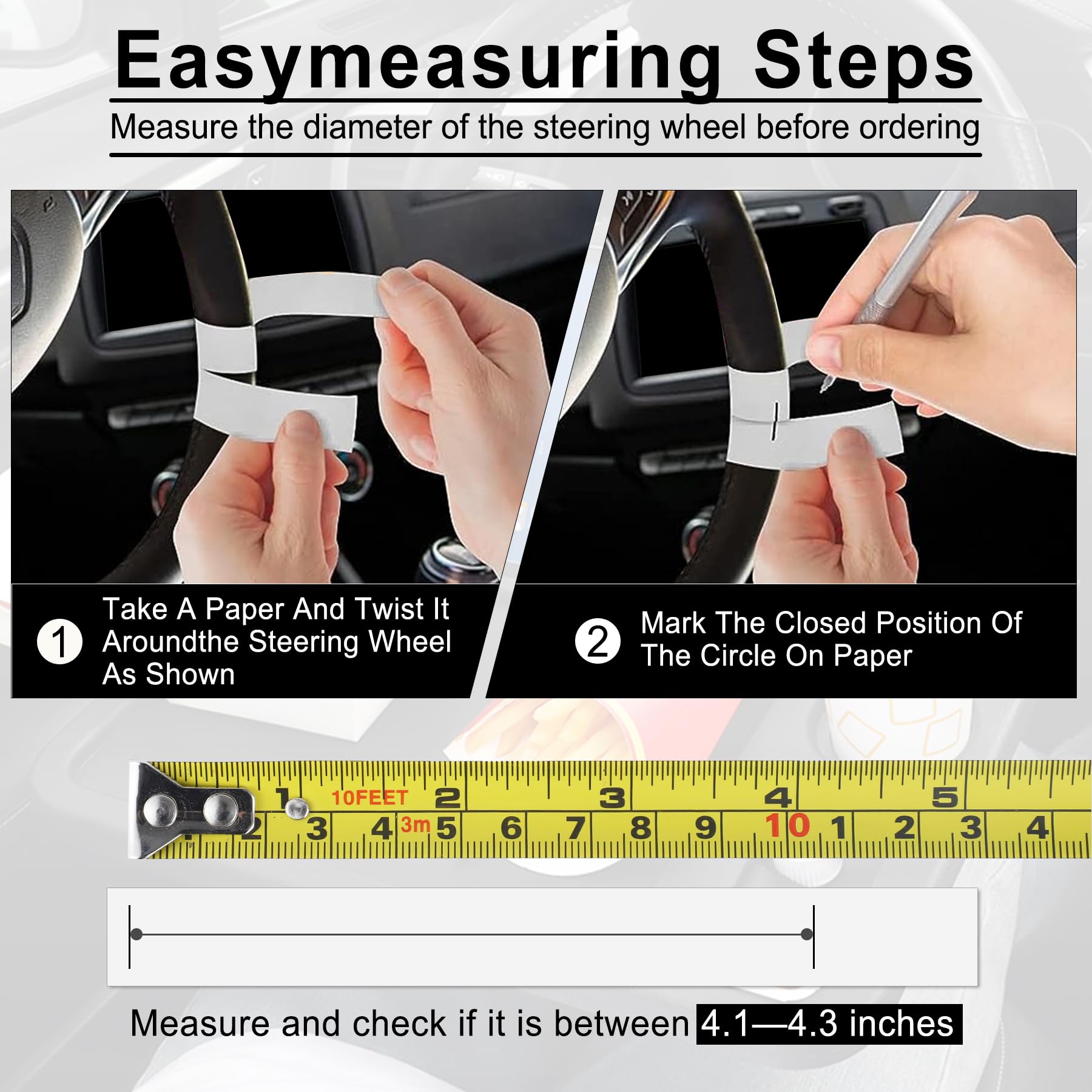 Easymeasuring Steps

Measure the diameter of the steering wheel before ordering

1 Take A Paper And Twist It Aroundthe Steering Wheel As Shown

2 Mark The Closed Position Of The Circle On Paper

1 10FEET 2 3 4 5
2 3 4 3m 5 6 7 8 9 10 1 2 3 4

Measure and check if it is between 4.1—4.3 inches