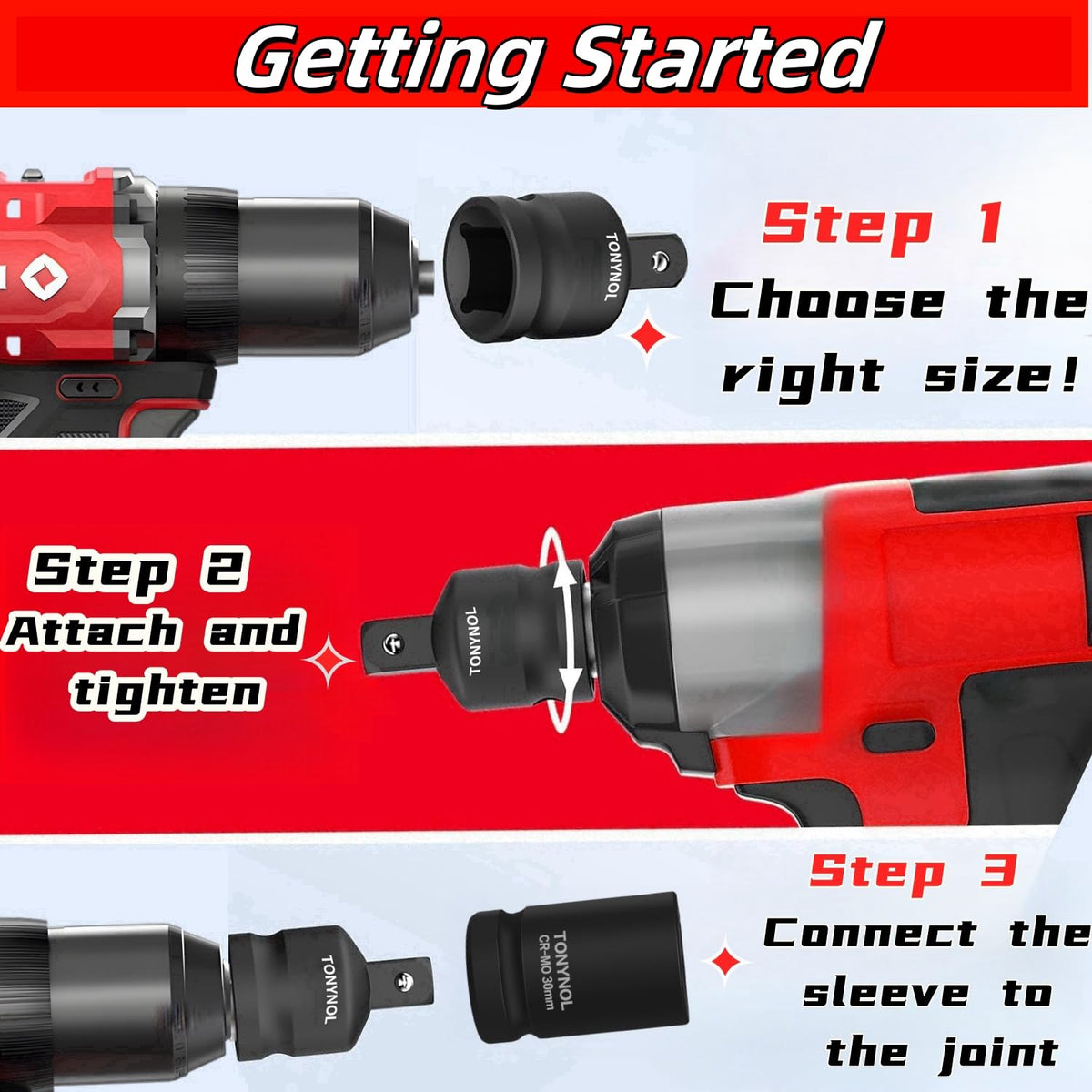 Getting Started

TONYNOL

Step 1
Choose the right size!

Step 2
Attach and tighten

TONYNOL

Step 3
Connect the sleeve to the joint

TONYNOL

TONYNOL
CR-MO 30mm