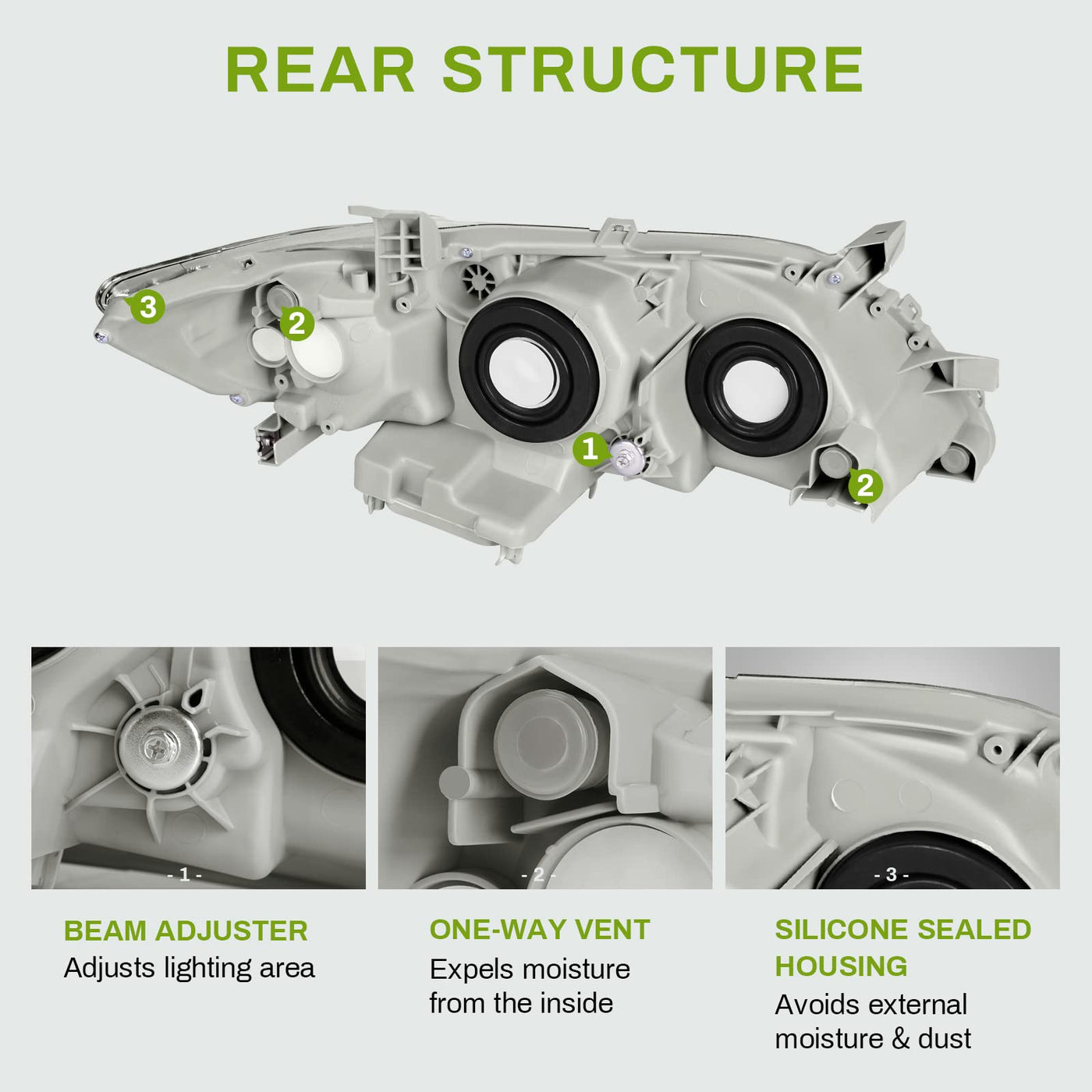 REAR STRUCTURE

3

2

1

2

- 1 -

- 2 -

- 3 -

BEAM ADJUSTER
Adjusts lighting area

ONE-WAY VENT
Expels moisture from the inside

SILICONE SEALED HOUSING
Avoids external moisture & dust