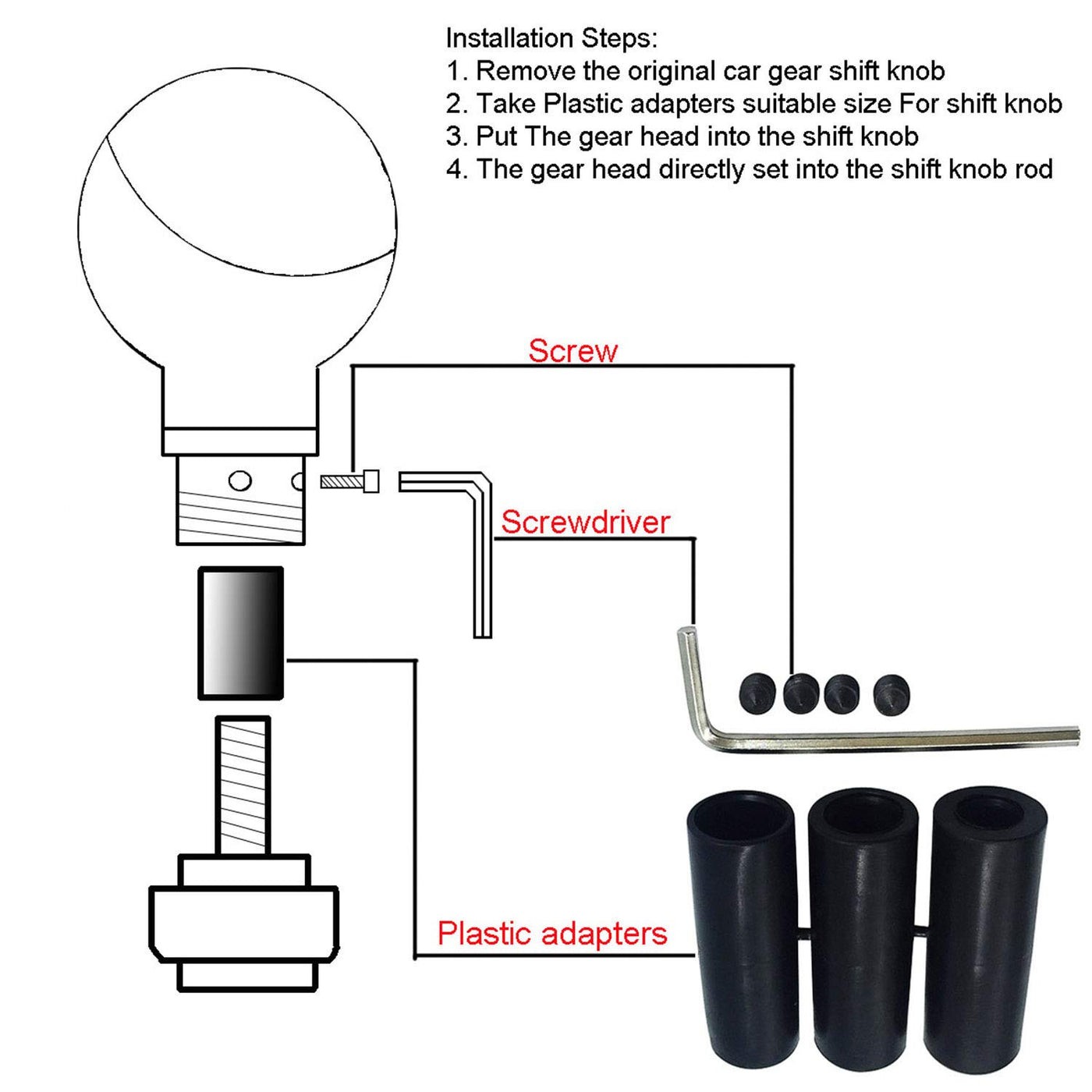 Installation Steps:
1. Remove the original car gear shift knob
2. Take Plastic adapters suitable size For shift knob
3. Put The gear head into the shift knob
4. The gear head directly set into the shift knob rod

Screw

Screwdriver

Plastic adapters