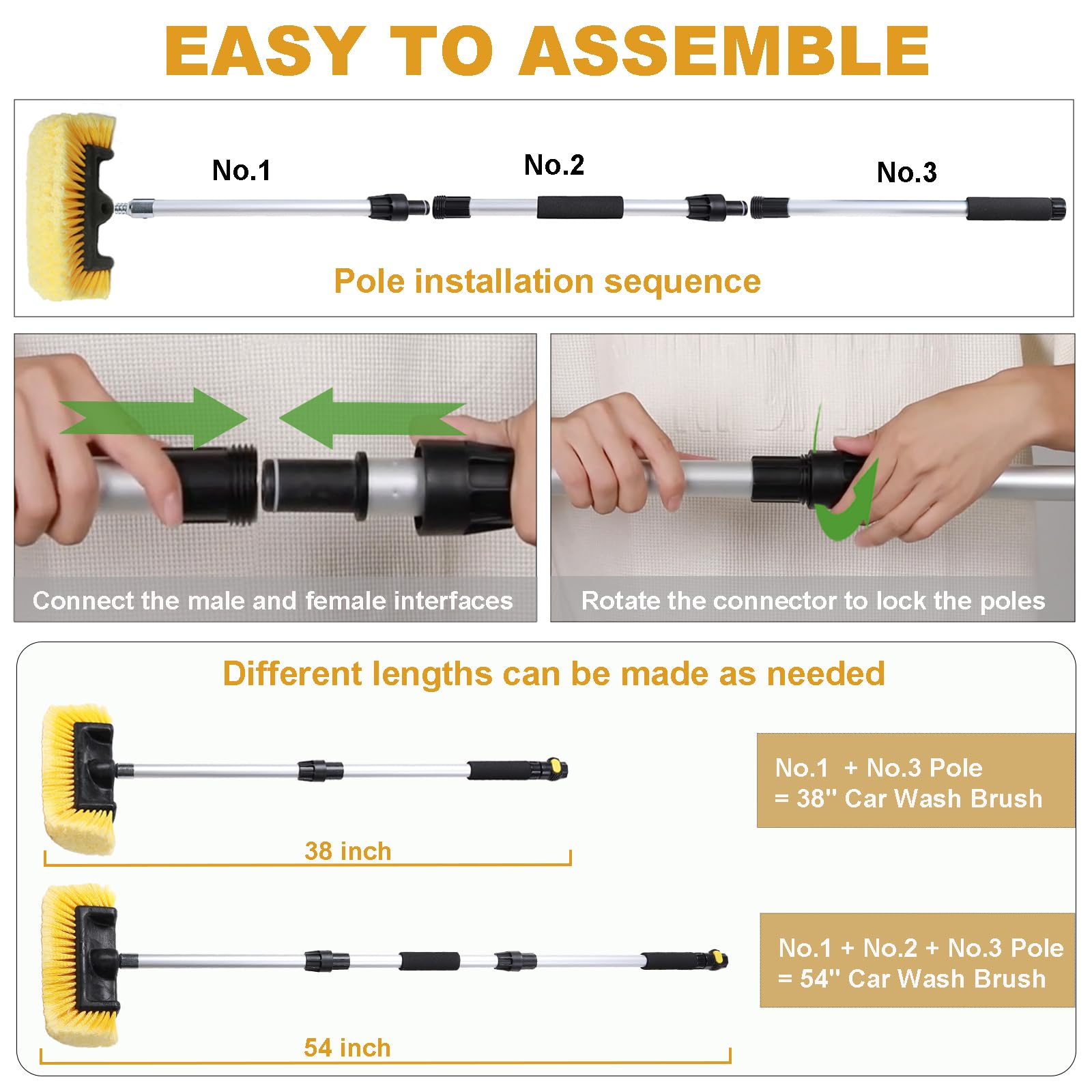 EASY TO ASSEMBLE

No.1

No.2

No.3

Pole installation sequence

Connect the male and female interfaces

Rotate the connector to lock the poles

Different lengths can be made as needed

38 inch

No.1 + No.3 Pole
= 38'' Car Wash Brush

54 inch

No.1 + No.2 + No.3 Pole
= 54'' Car Wash Brush