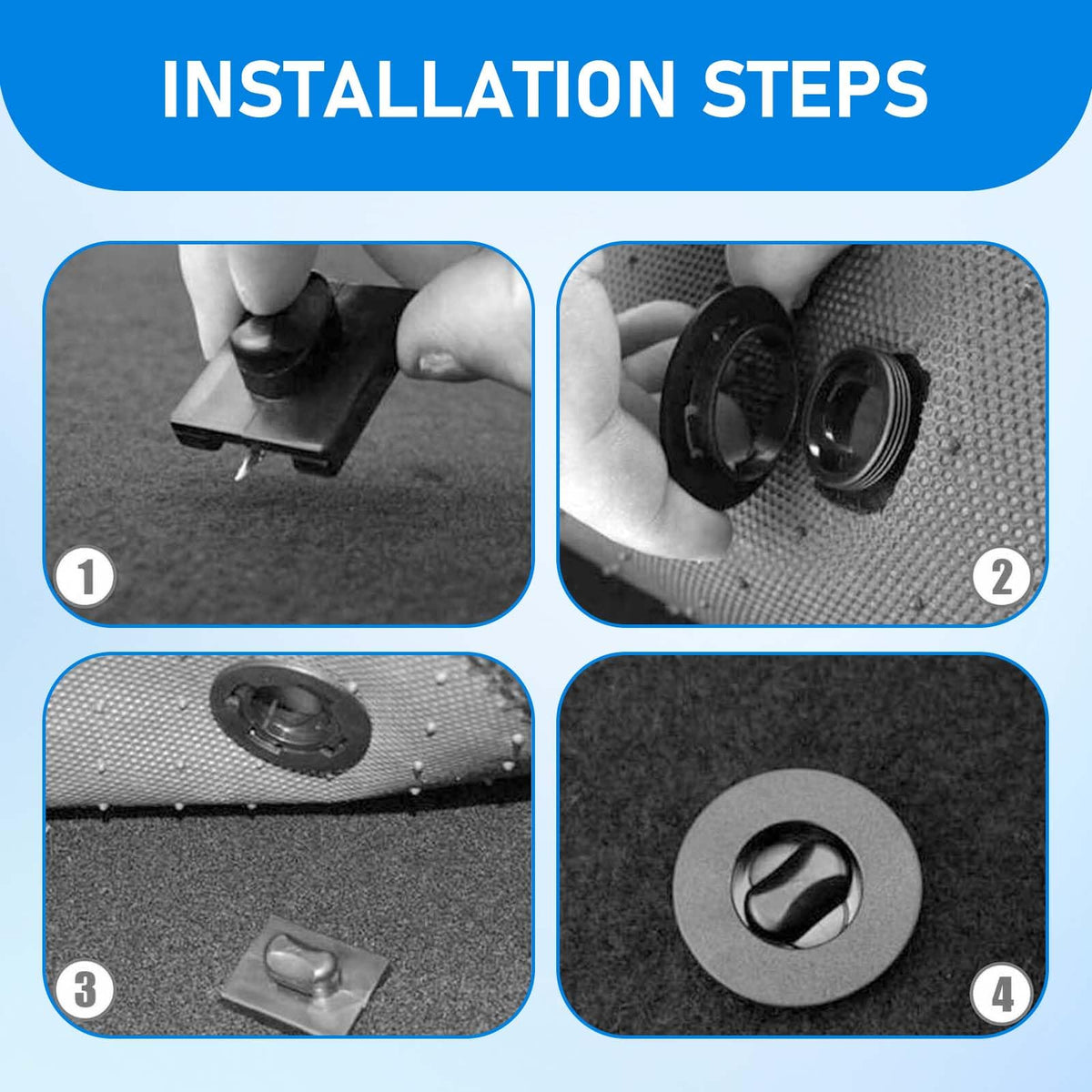 INSTALLATION STEPS

1

2

3

4