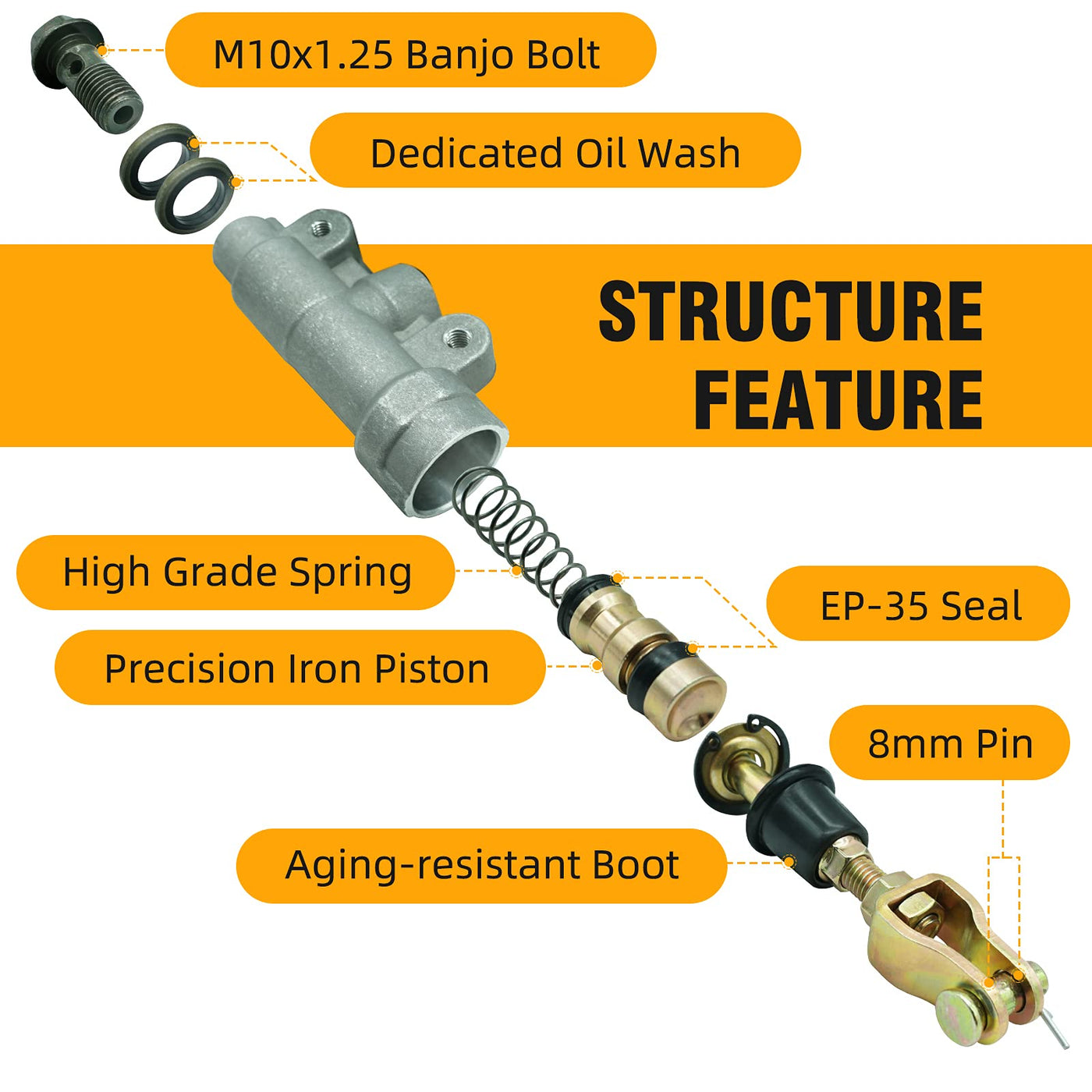 M10x1.25 Banjo Bolt

Dedicated Oil Wash

STRUCTURE FEATURE

High Grade Spring

EP-35 Seal

Precision Iron Piston

8mm Pin

Aging-resistant Boot