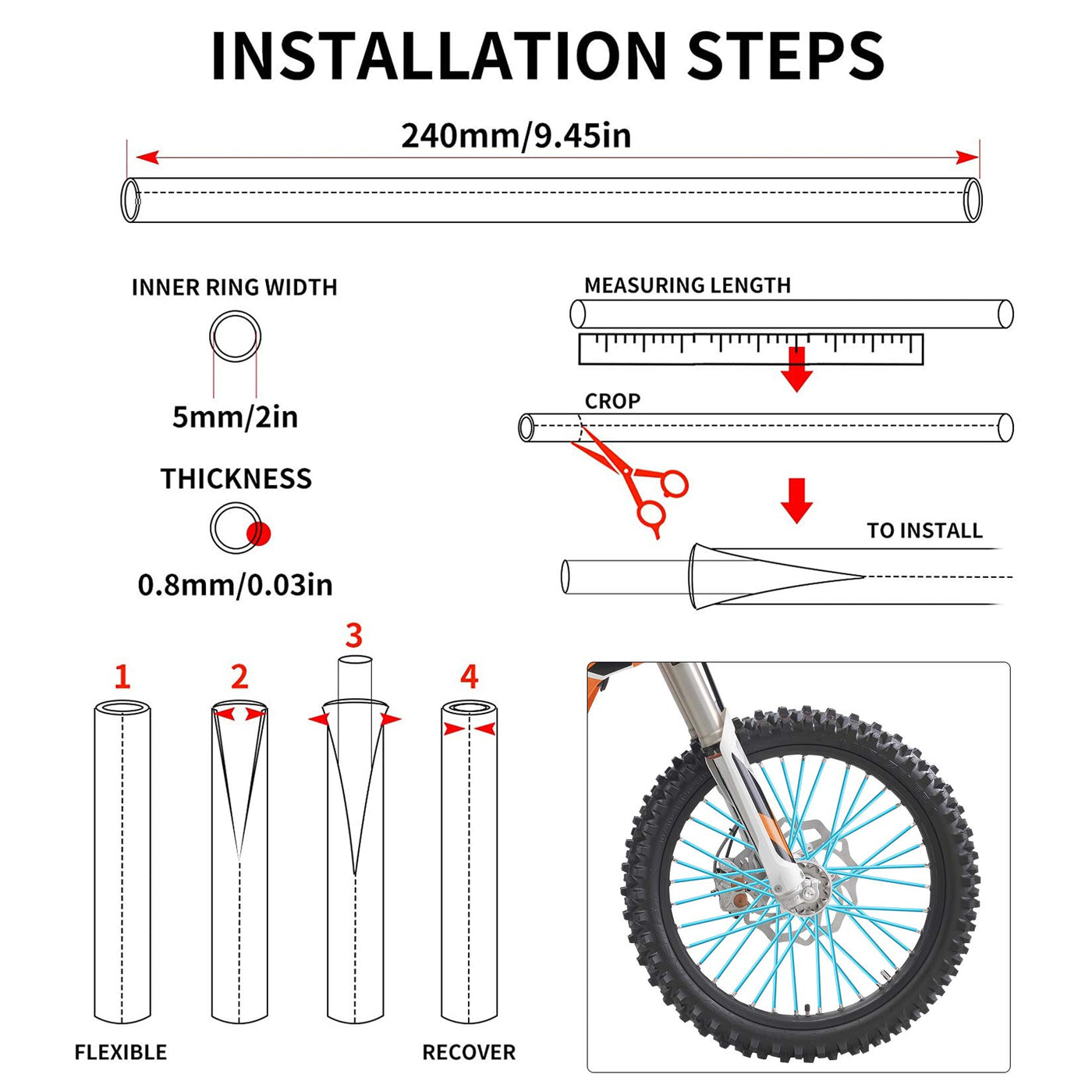 INSTALLATION STEPS

240mm/9.45in

INNER RING WIDTH

5mm/2in

THICKNESS

0.8mm/0.03in

MEASURING LENGTH

CROP

TO INSTALL

1

2

3

4

FLEXIBLE

RECOVER