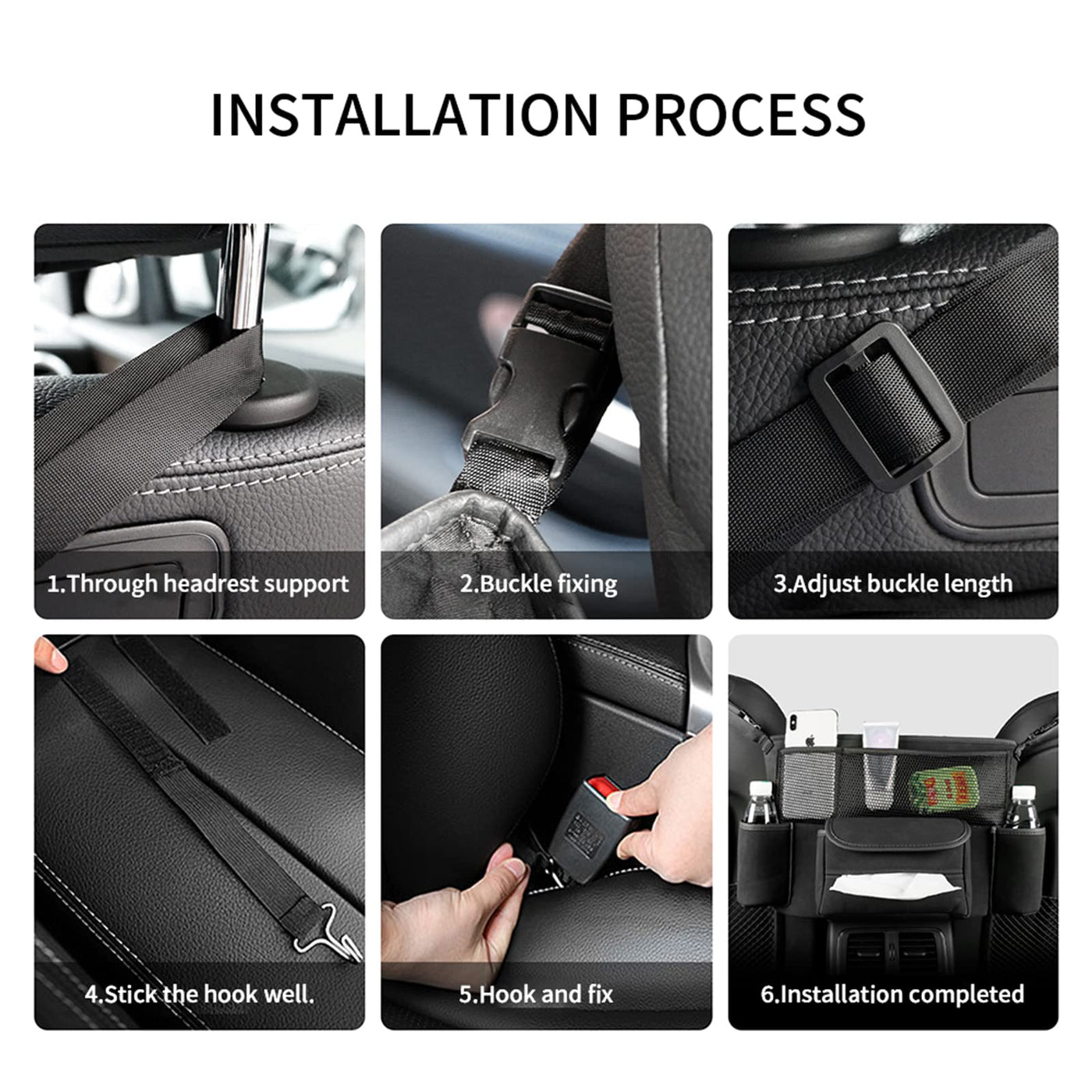 INSTALLATION PROCESS

1.Through headrest support

2.Buckle fixing

3.Adjust buckle length

4.Stick the hook well.

5.Hook and fix

6.Installation completed