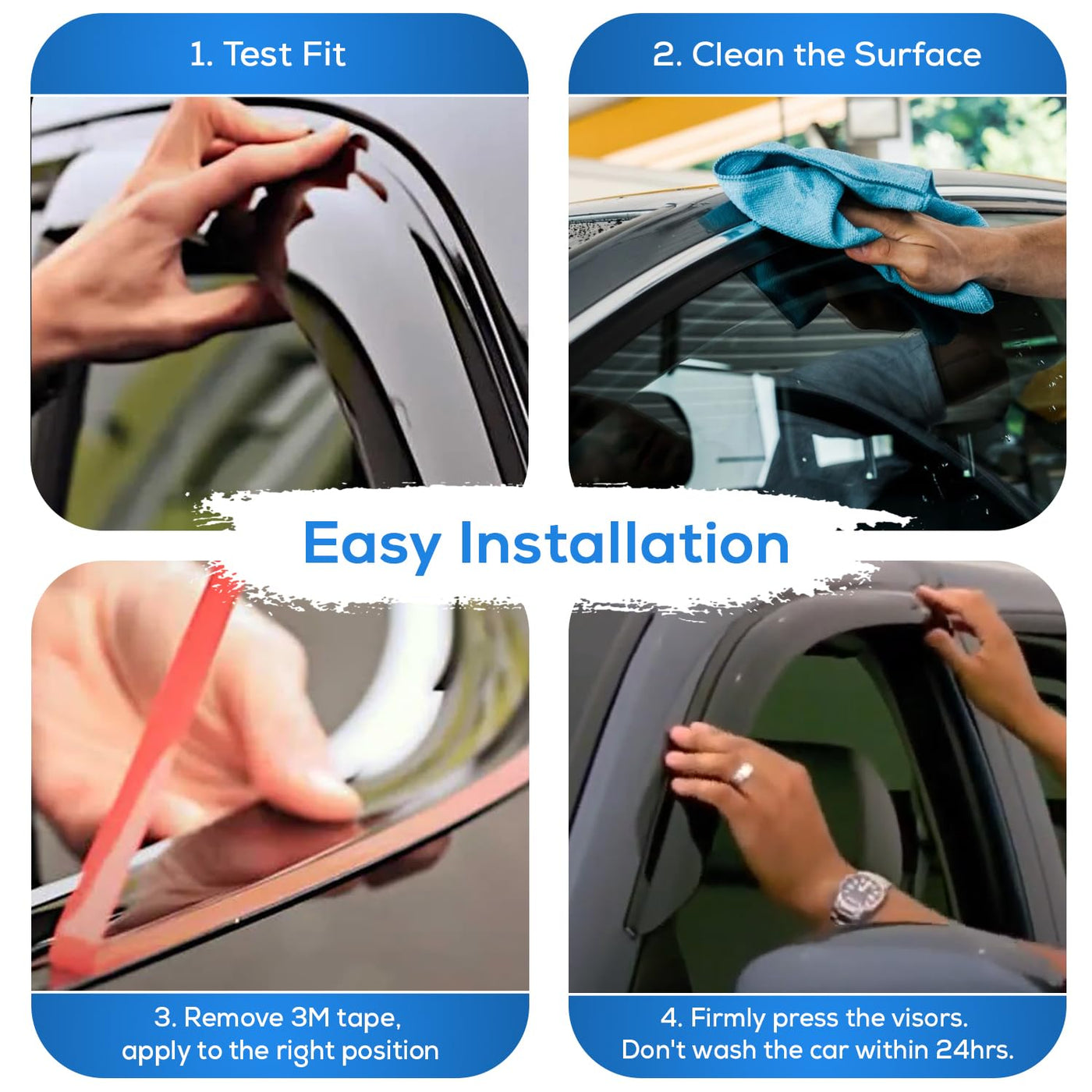 1. Test Fit

2. Clean the Surface

Easy Installation

3. Remove 3M tape, apply to the right position

4. Firmly press the visors. Don't wash the car within 24hrs.