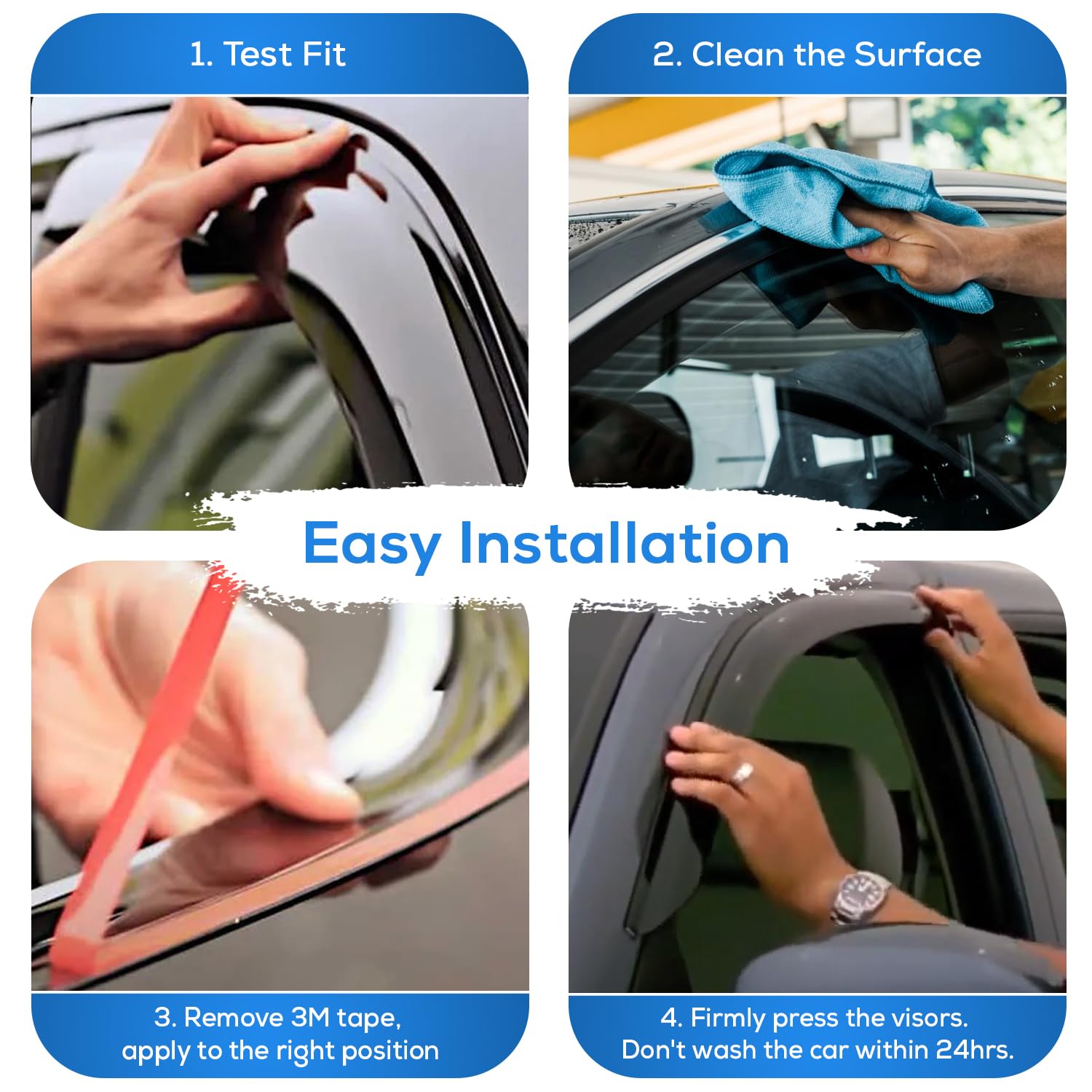 1. Test Fit

2. Clean the Surface

Easy Installation

3. Remove 3M tape, apply to the right position

4. Firmly press the visors. Don't wash the car within 24hrs.