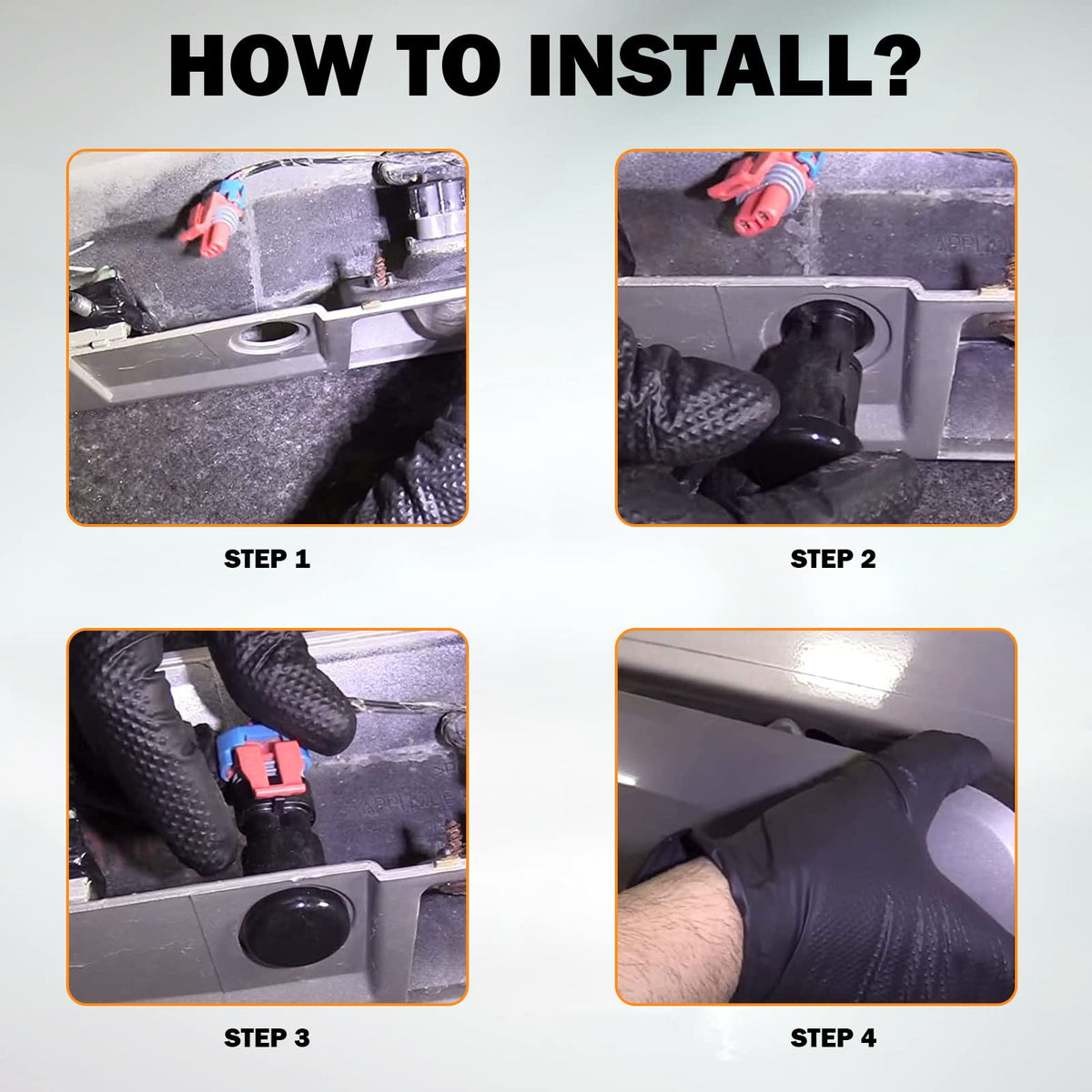 HOW TO INSTALL?

STEP 1

STEP 2

STEP 3

STEP 4