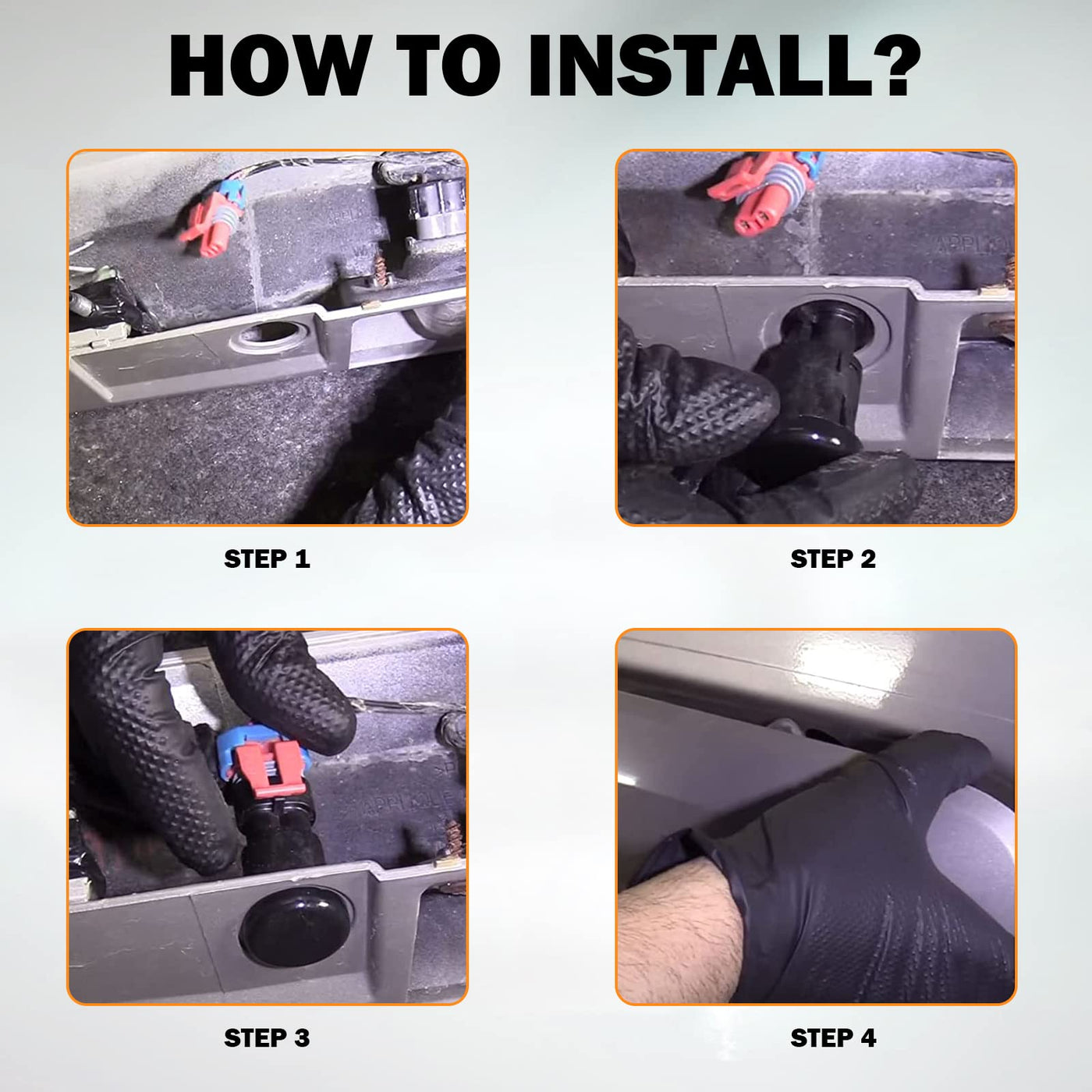 HOW TO INSTALL?

STEP 1

STEP 2

STEP 3

STEP 4