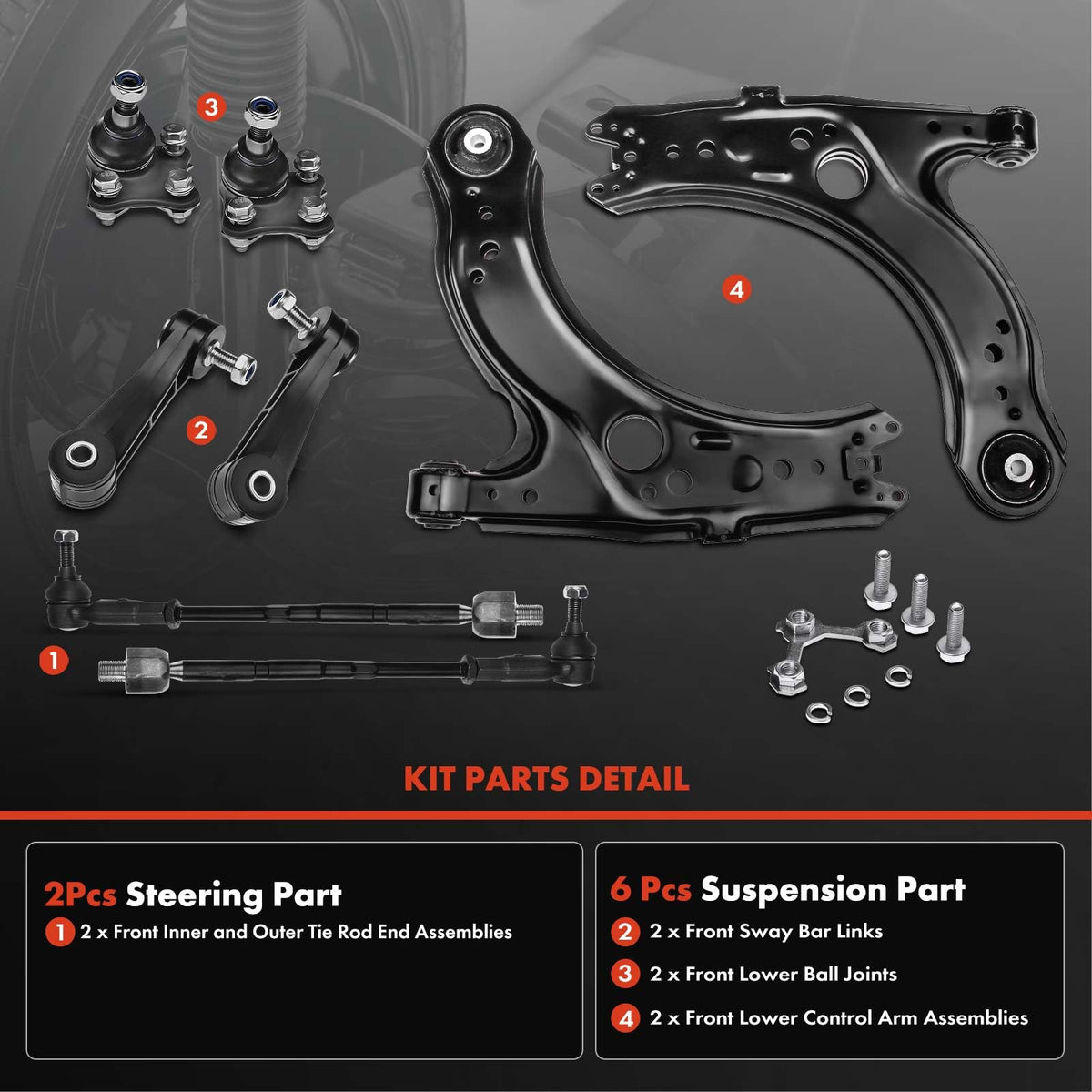 3

4

2

1

KIT PARTS DETAIL

2Pcs Steering Part
1 2 x Front Inner and Outer Tie Rod End Assemblies

6 Pcs Suspension Part
2 2 x Front Sway Bar Links
3 2 x Front Lower Ball Joints
4 2 x Front Lower Control Arm Assemblies