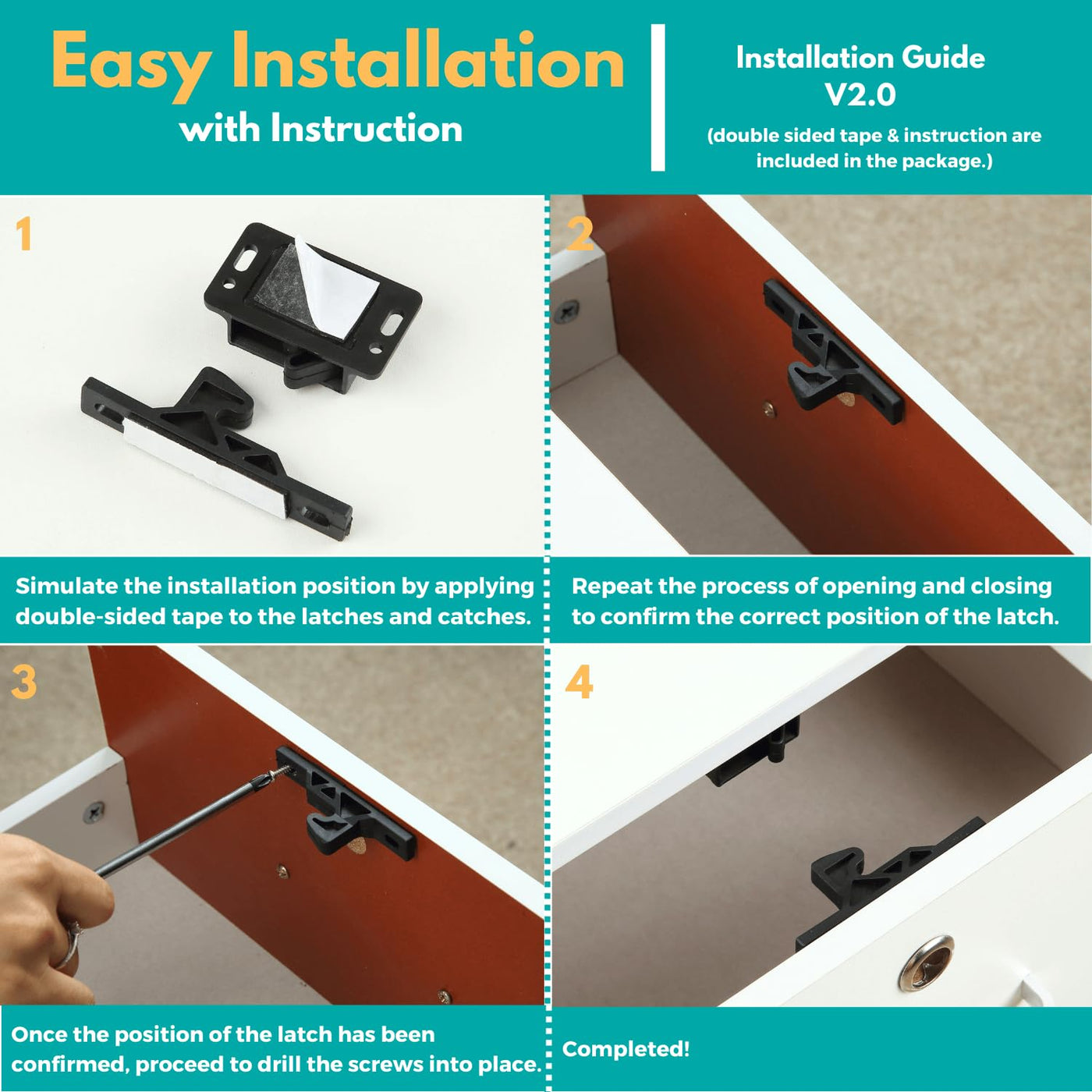 Easy Installation
with Instruction

Installation Guide
V2.0
(double sided tape & instruction are included in the package.)

1

Simulate the installation position by applying double-sided tape to the latches and catches.

2

Repeat the process of opening and closing to confirm the correct position of the latch.

3

Once the position of the latch has been confirmed, proceed to drill the screws into place.

4

Completed!