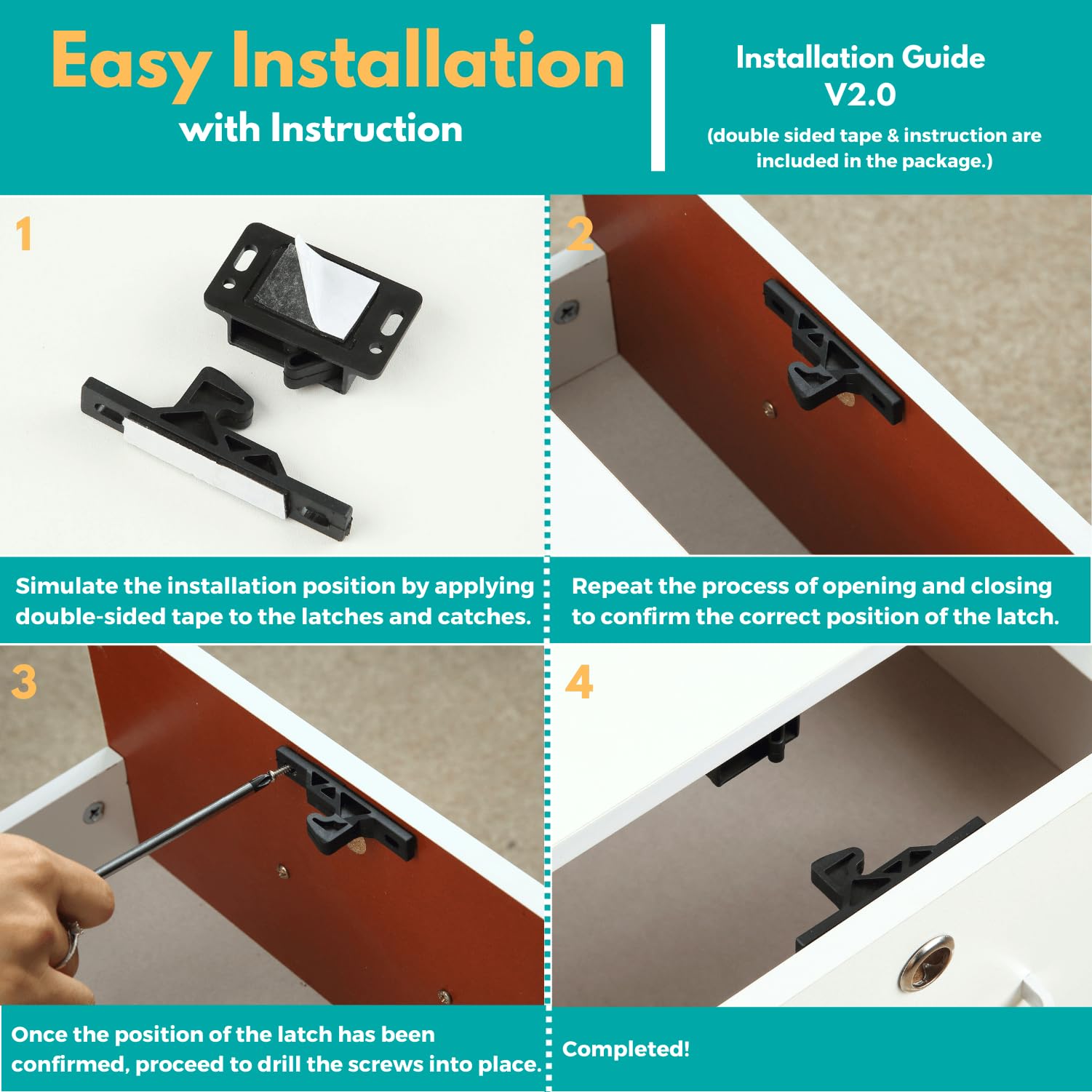 Easy Installation
with Instruction

Installation Guide
V2.0
(double sided tape & instruction are included in the package.)

1

Simulate the installation position by applying double-sided tape to the latches and catches.

2

Repeat the process of opening and closing to confirm the correct position of the latch.

3

Once the position of the latch has been confirmed, proceed to drill the screws into place.

4

Completed!