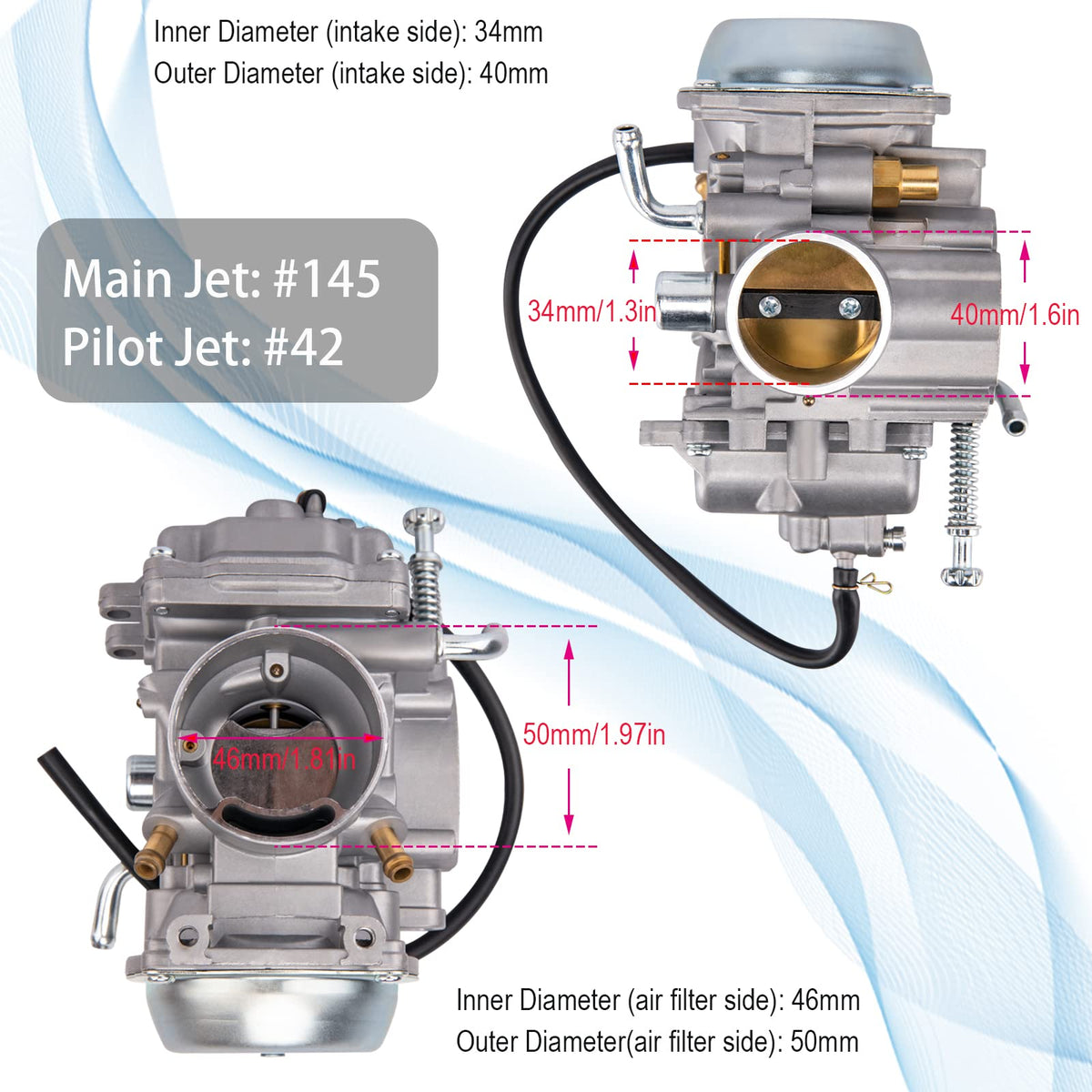 Inner Diameter (intake side): 34mm
Outer Diameter (intake side): 40mm

Main Jet: #145
Pilot Jet: #42

34mm/1.3in

40mm/1.6in

46mm/1.81in

50mm/1.97in

Inner Diameter (air filter side): 46mm
Outer Diameter(air filter side): 50mm