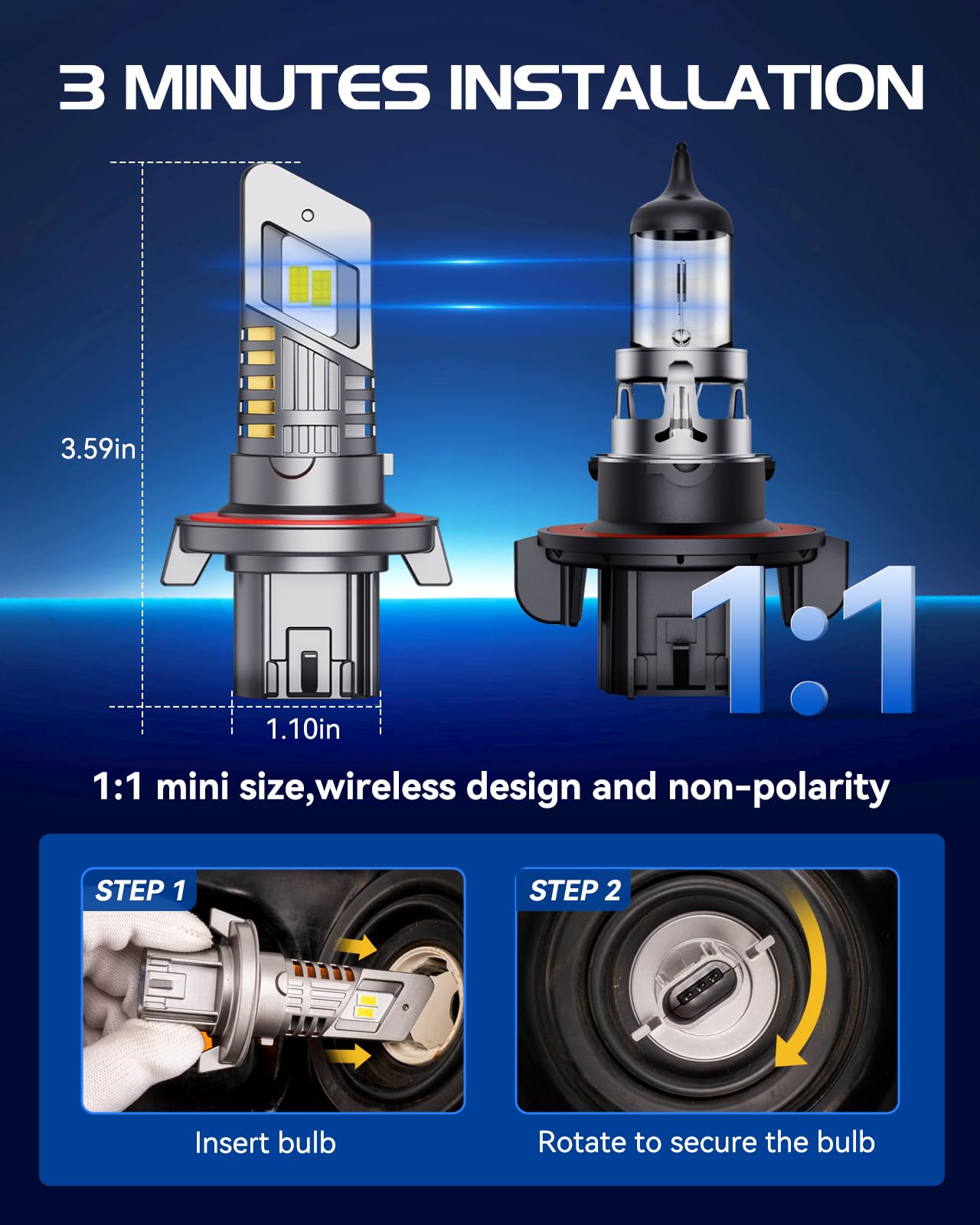 3 MINUTES INSTALLATION

3.59in

1.10in

1:1

1:1 mini size,wireless design and non-polarity

STEP 1

Insert bulb

STEP 2

Rotate to secure the bulb