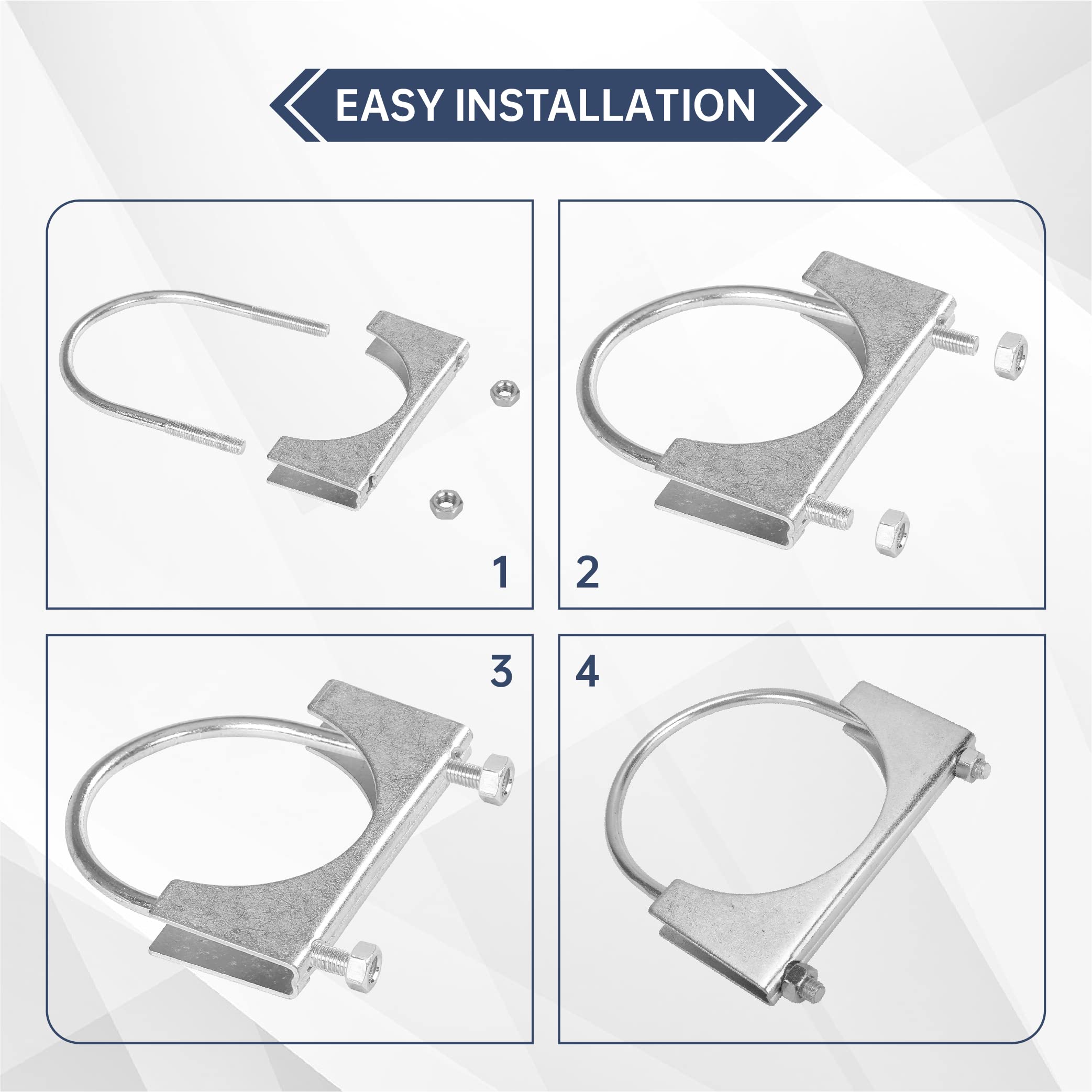 EASY INSTALLATION

1

2

3

4