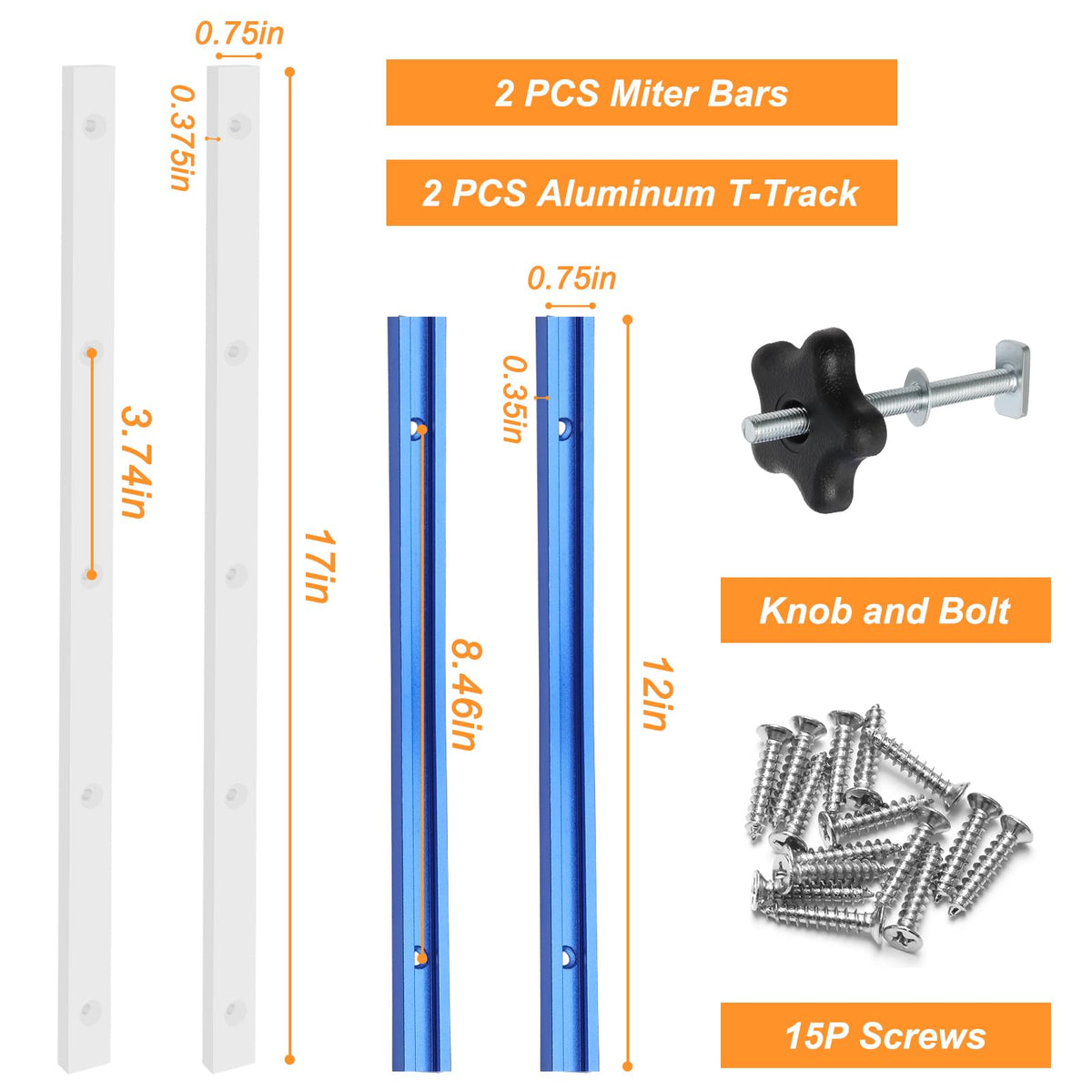 0.75in

0.375in

3.74in

17in

2 PCS Miter Bars

2 PCS Aluminum T-Track

0.75in

0.35in

8.46in

12in

Knob and Bolt

15P Screws