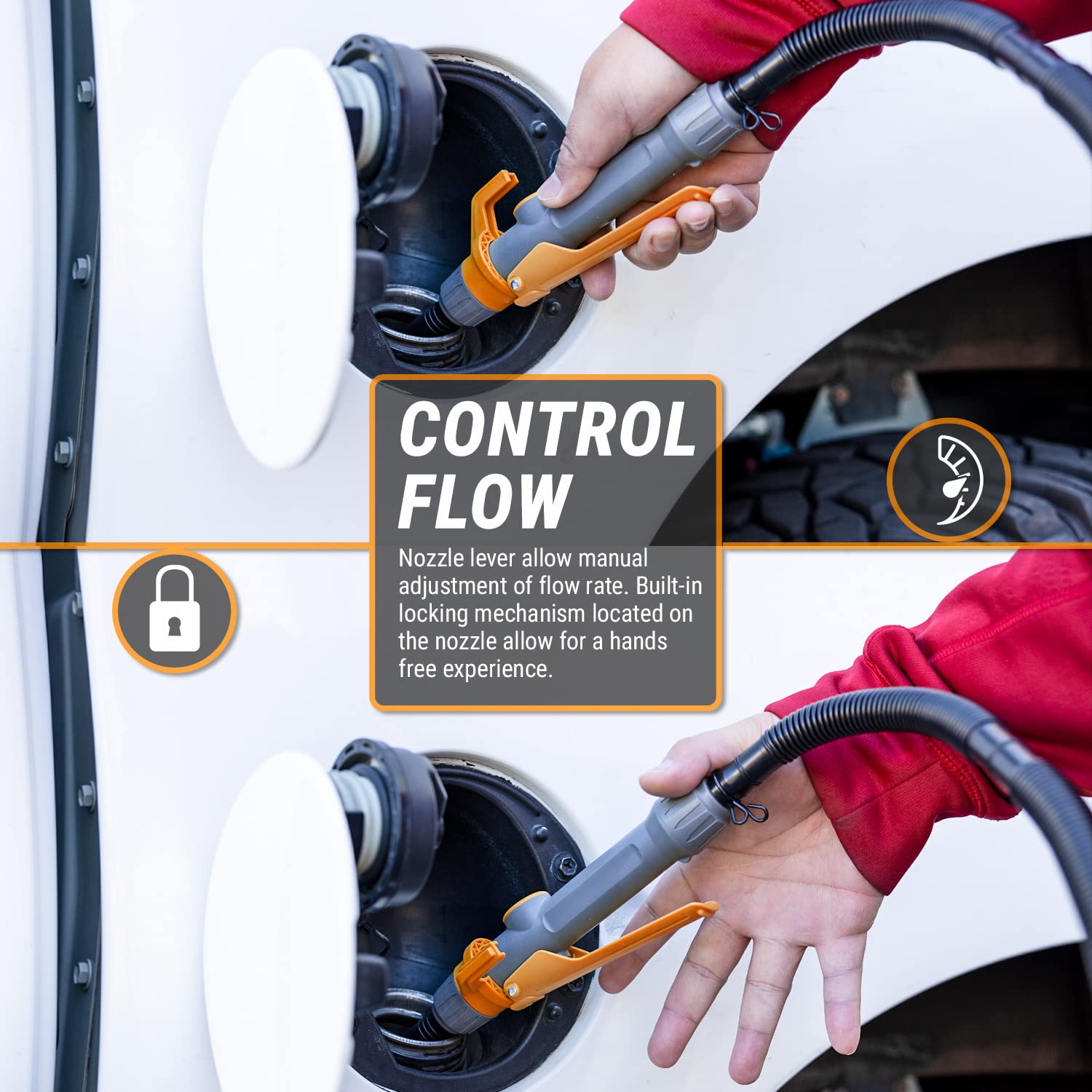 CONTROL FLOW

Nozzle lever allow manual adjustment of flow rate. Built-in locking mechanism located on the nozzle allow for a hands free experience.