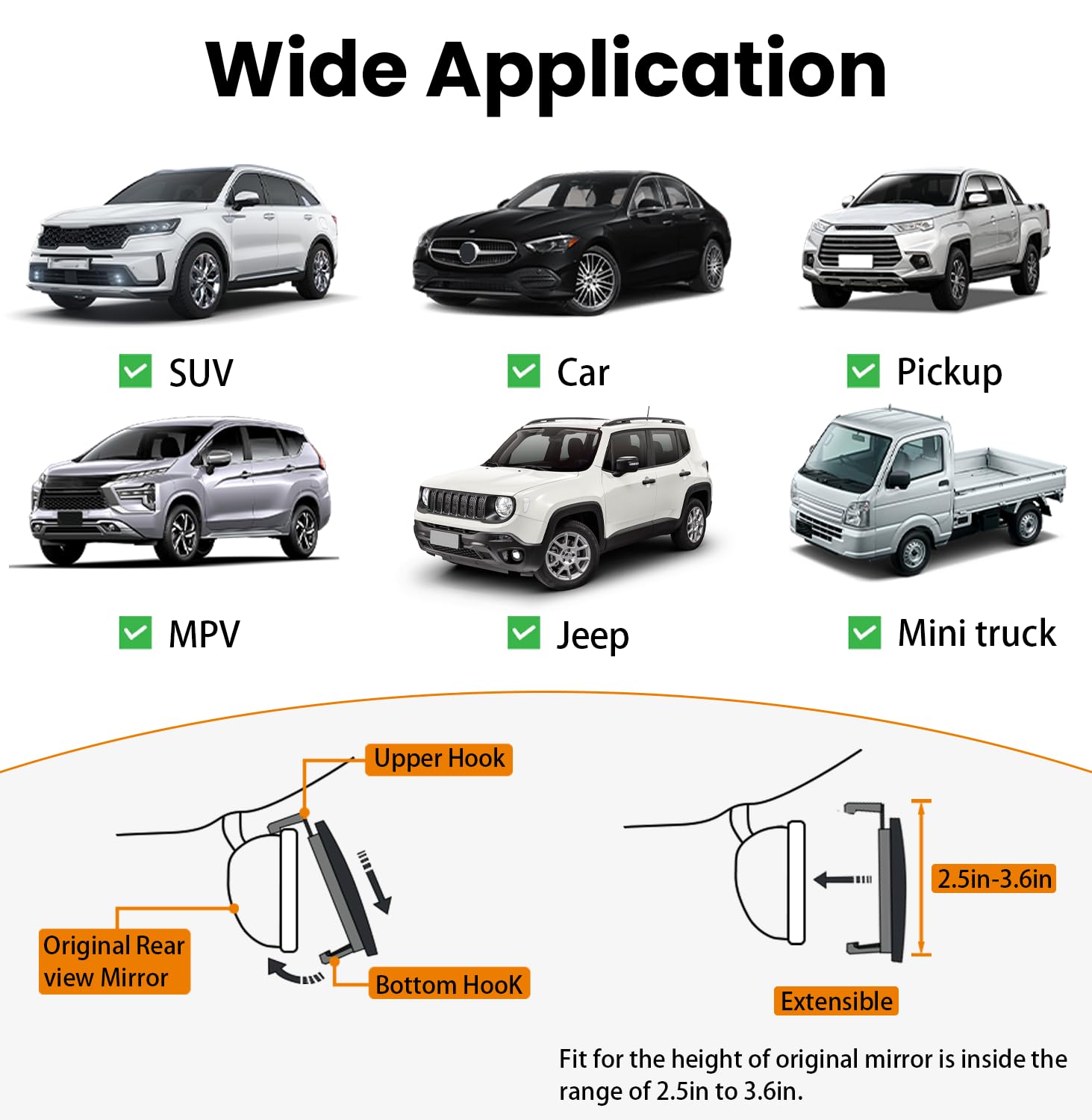 Wide Application

SUV

Car

Pickup

MPV

Jeep

Mini truck

Upper Hook

Original Rear view Mirror

Bottom HooK

2.5in-3.6in

Extensible

Fit for the height of original mirror is inside the range of 2.5in to 3.6in.