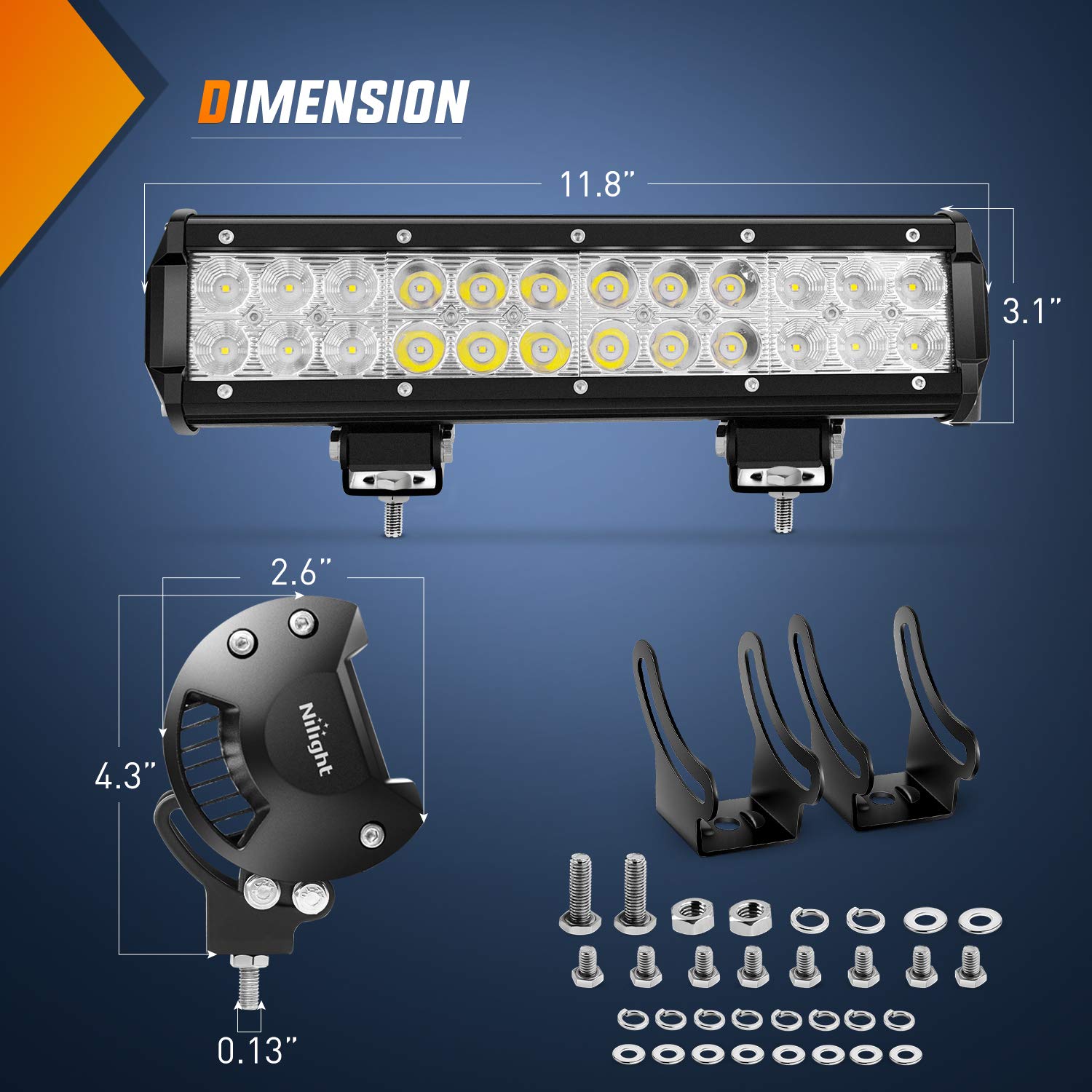 DIMENSION

11.8"

3.1"

2.6"

4.3"

Nilight

0.13"