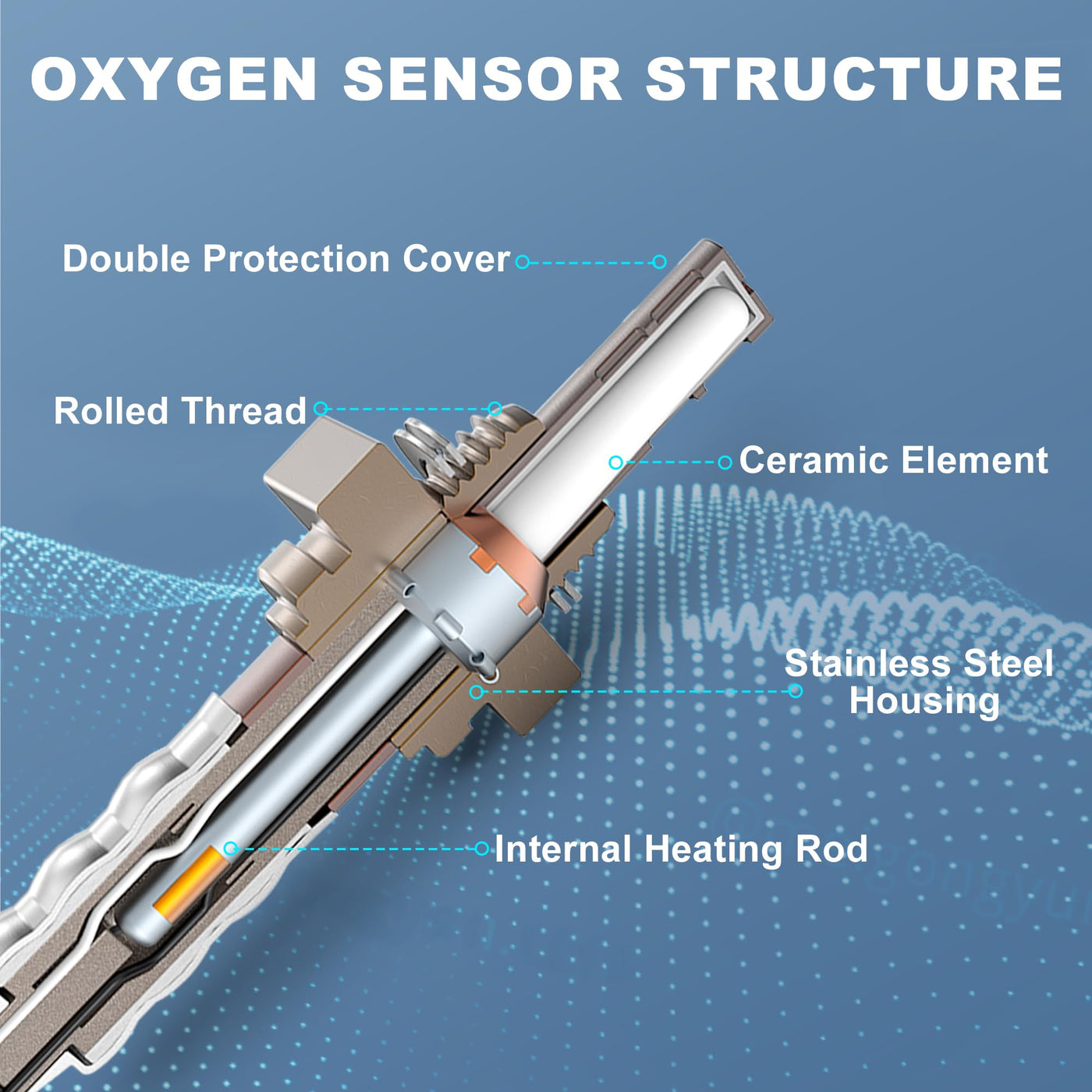 OXYGEN SENSOR STRUCTURE

Double Protection Cover

Rolled Thread

Ceramic Element

Stainless Steel Housing

Internal Heating Rod