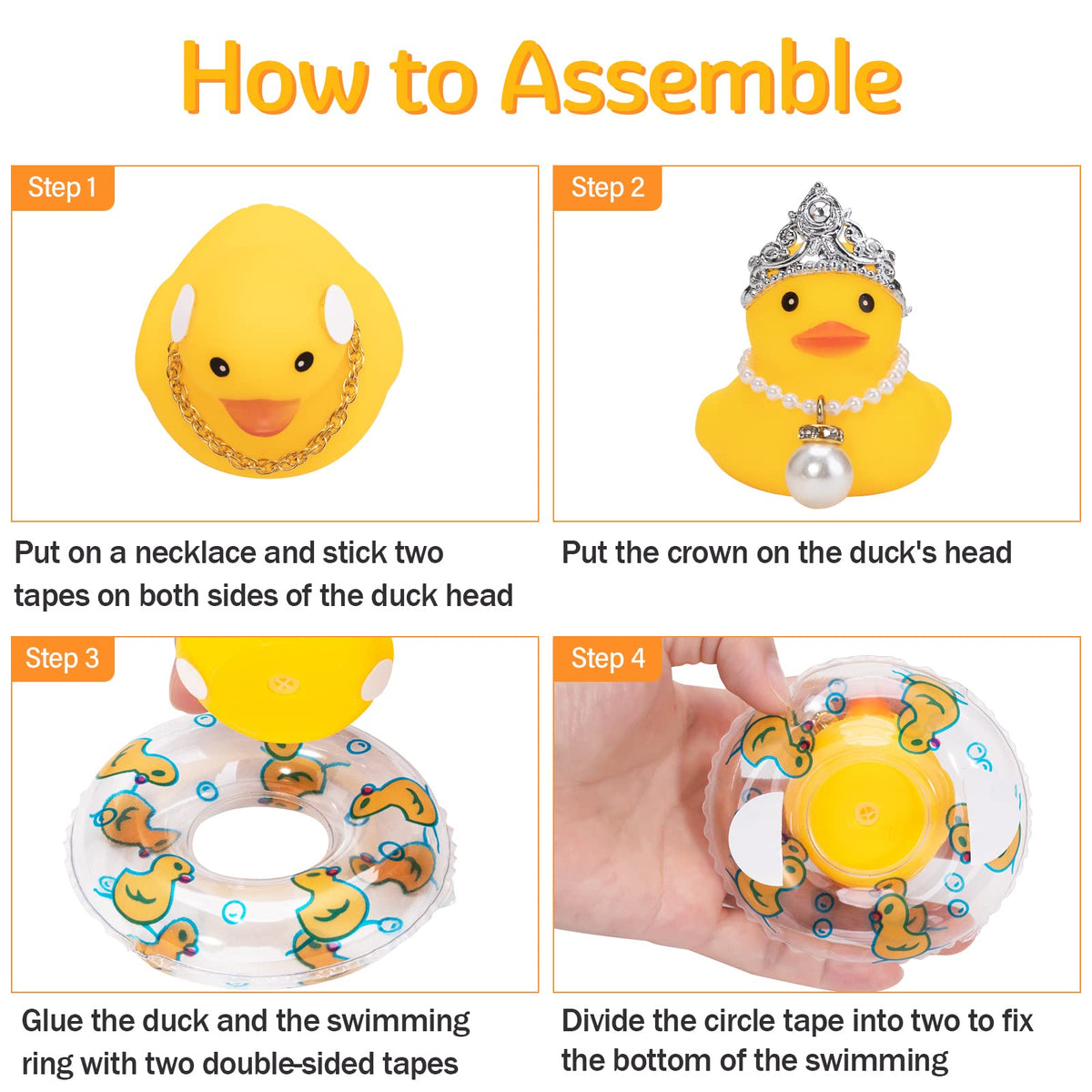 How to Assemble

Step 1

Put on a necklace and stick two tapes on both sides of the duck head

Step 2

Put the crown on the duck's head

Step 3

Glue the duck and the swimming ring with two double-sided tapes

Step 4

Divide the circle tape into two to fix the bottom of the swimming