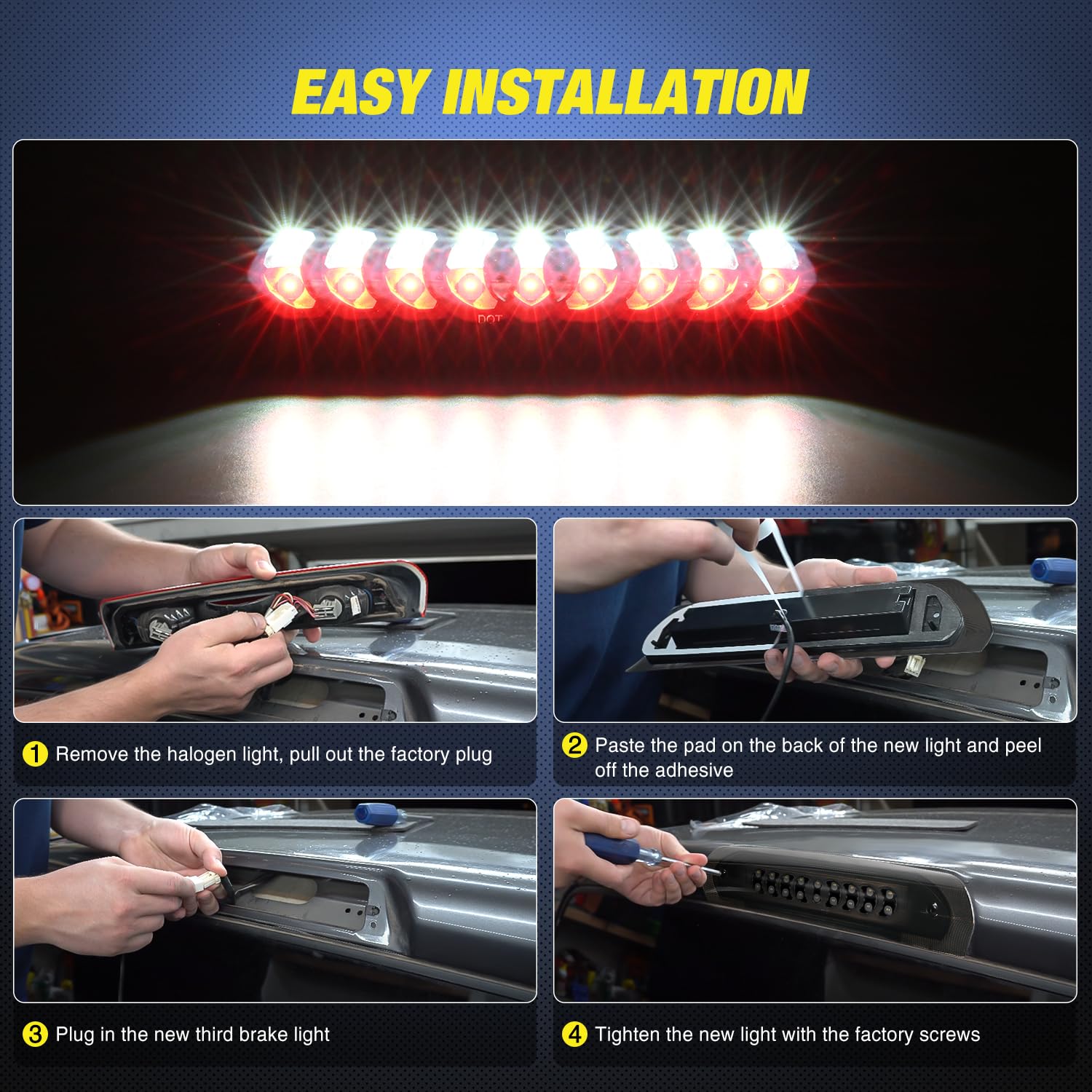 EASY INSTALLATION

DOT

1 Remove the halogen light, pull out the factory plug

2 Paste the pad on the back of the new light and peel off the adhesive

3 Plug in the new third brake light

4 Tighten the new light with the factory screws