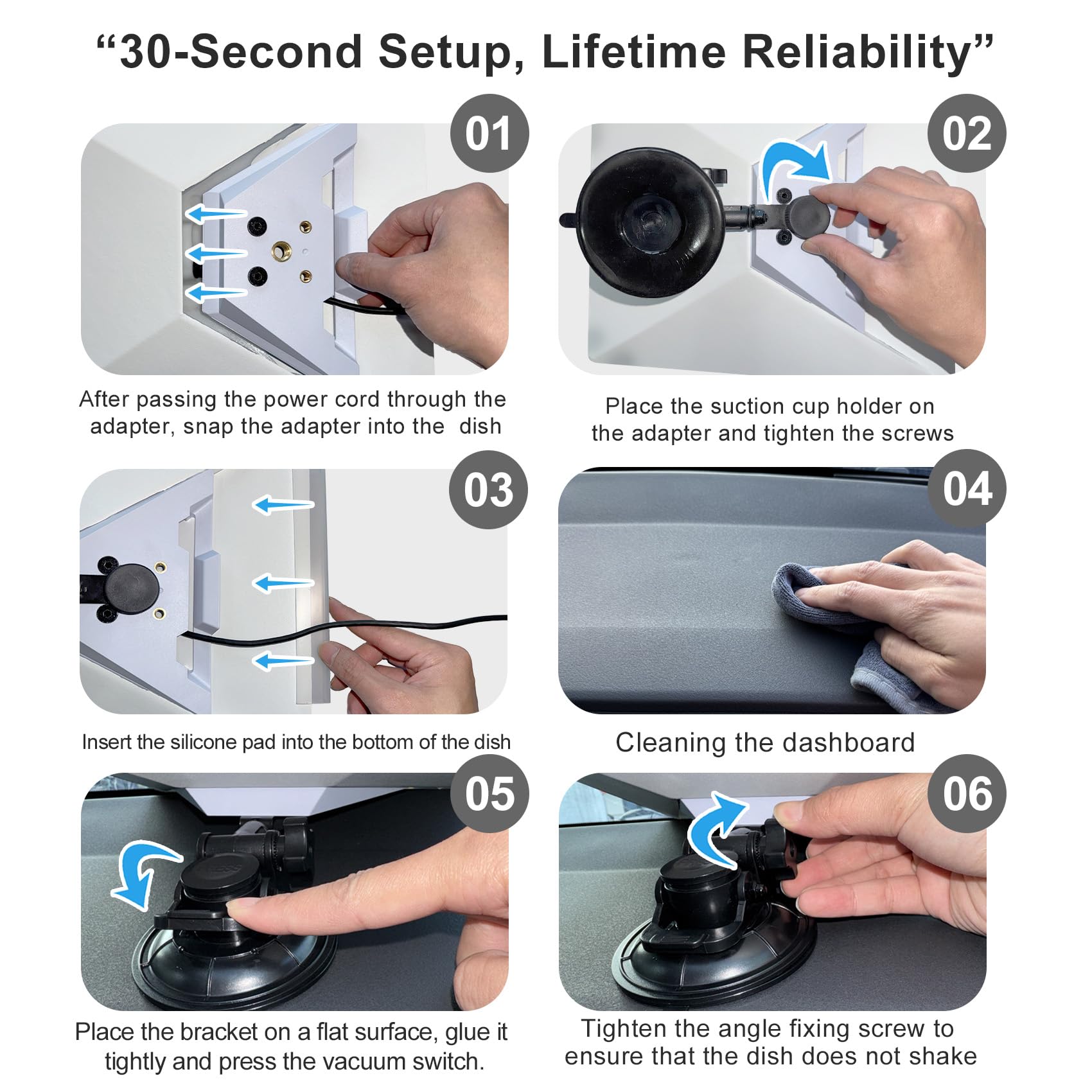 “30-Second Setup, Lifetime Reliability”

01

After passing the power cord through the adapter, snap the adapter into the dish

02

Place the suction cup holder on the adapter and tighten the screws

03

Insert the silicone pad into the bottom of the dish

04

Cleaning the dashboard

05

Place the bracket on a flat surface, glue it tightly and press the vacuum switch.

06

Tighten the angle fixing screw to ensure that the dish does not shake