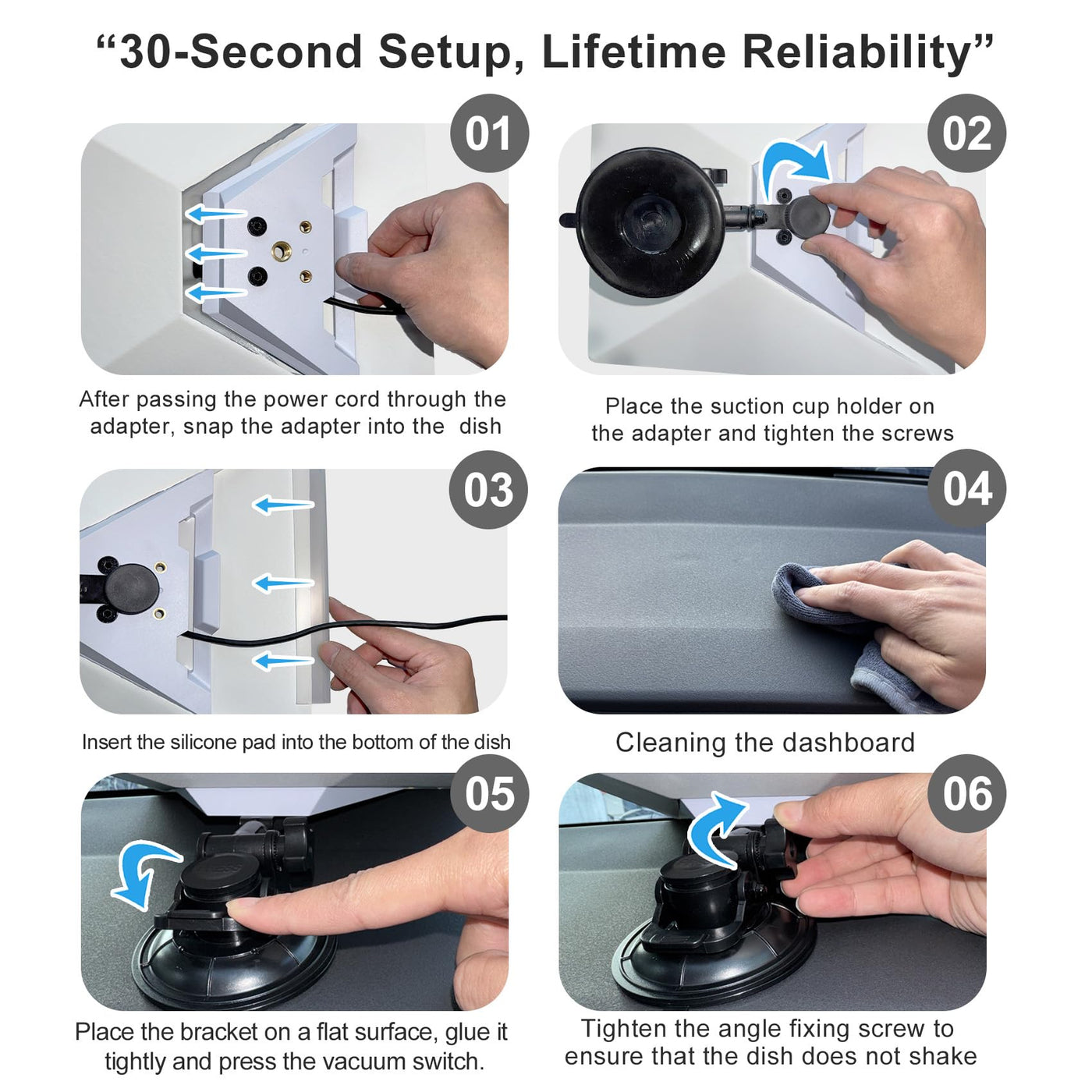 “30-Second Setup, Lifetime Reliability”

01

After passing the power cord through the adapter, snap the adapter into the dish

02

Place the suction cup holder on the adapter and tighten the screws

03

Insert the silicone pad into the bottom of the dish

04

Cleaning the dashboard

05

Place the bracket on a flat surface, glue it tightly and press the vacuum switch.

06

Tighten the angle fixing screw to ensure that the dish does not shake