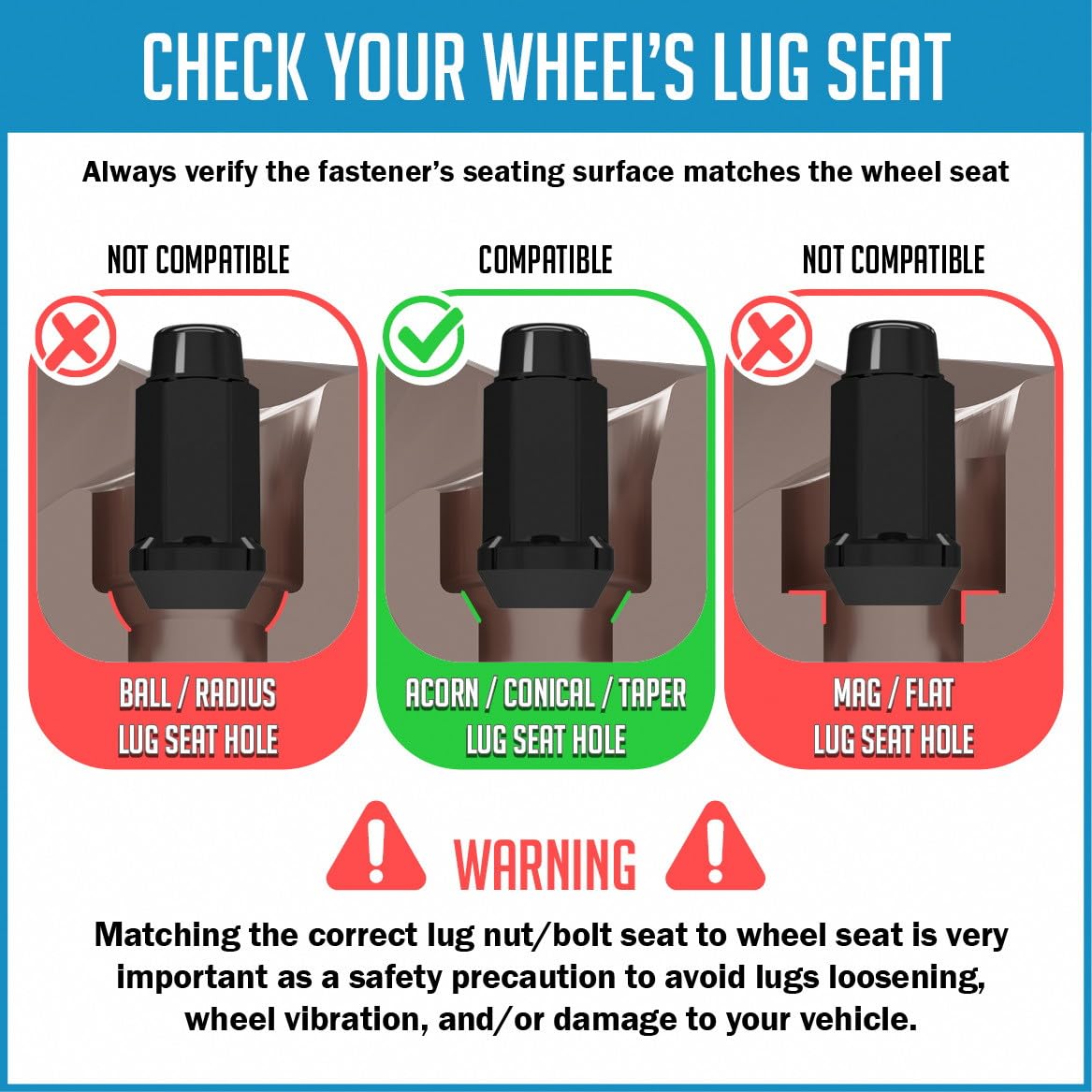 CHECK YOUR WHEEL'S LUG SEAT

Always verify the fastener's seating surface matches the wheel seat

NOT COMPATIBLE

BALL / RADIUS LUG SEAT HOLE

COMPATIBLE

ACORN / CONICAL / TAPER LUG SEAT HOLE

NOT COMPATIBLE

MAG / FLAT LUG SEAT HOLE

WARNING

Matching the correct lug nut/bolt seat to wheel seat is very important as a safety precaution to avoid lugs loosening, wheel vibration, and/or damage to your vehicle.