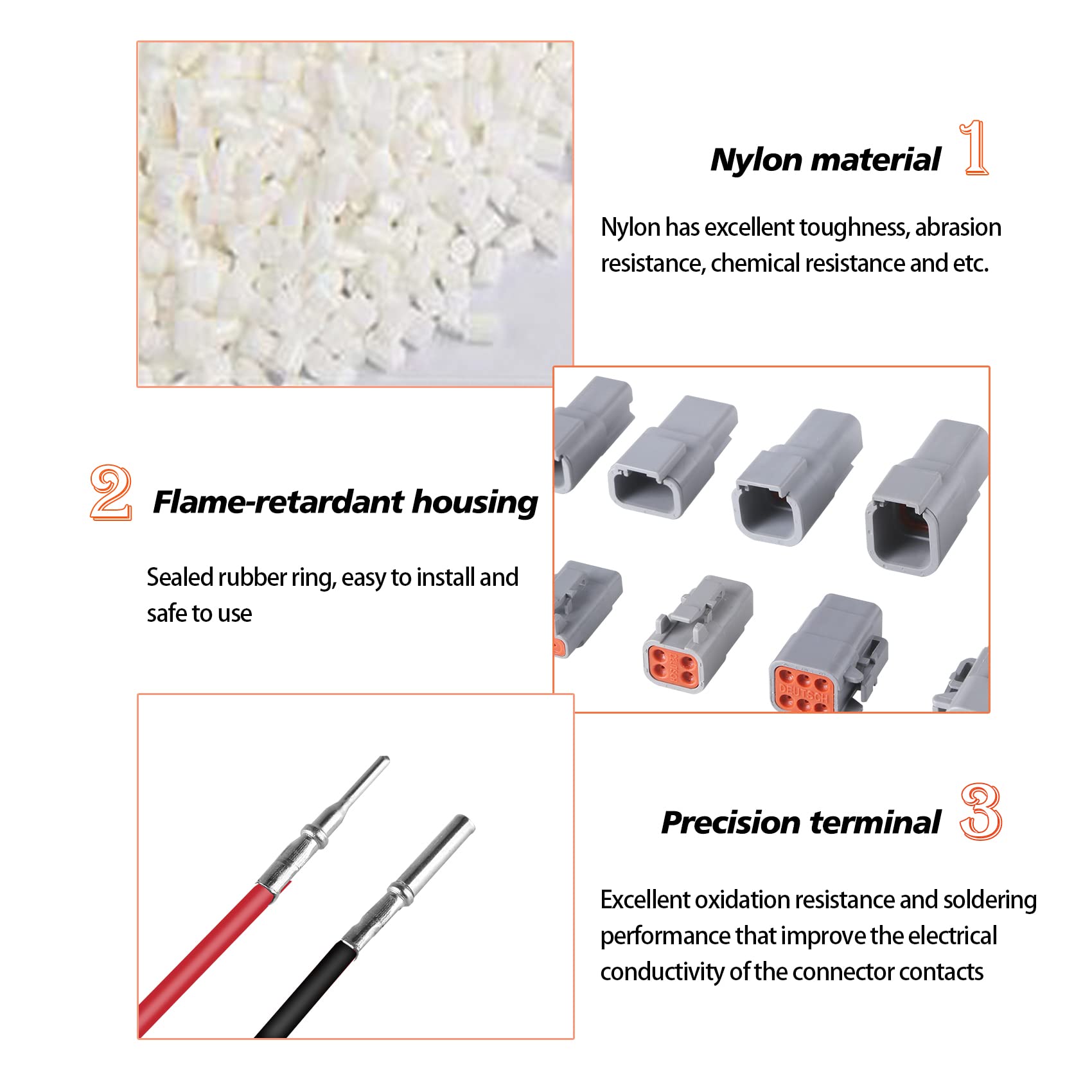 Nylon material 1

Nylon has excellent toughness, abrasion resistance, chemical resistance and etc.

2 Flame-retardant housing

Sealed rubber ring, easy to install and safe to use

DEUTSCH

Precision terminal 3

Excellent oxidation resistance and soldering performance that improve the electrical conductivity of the connector contacts