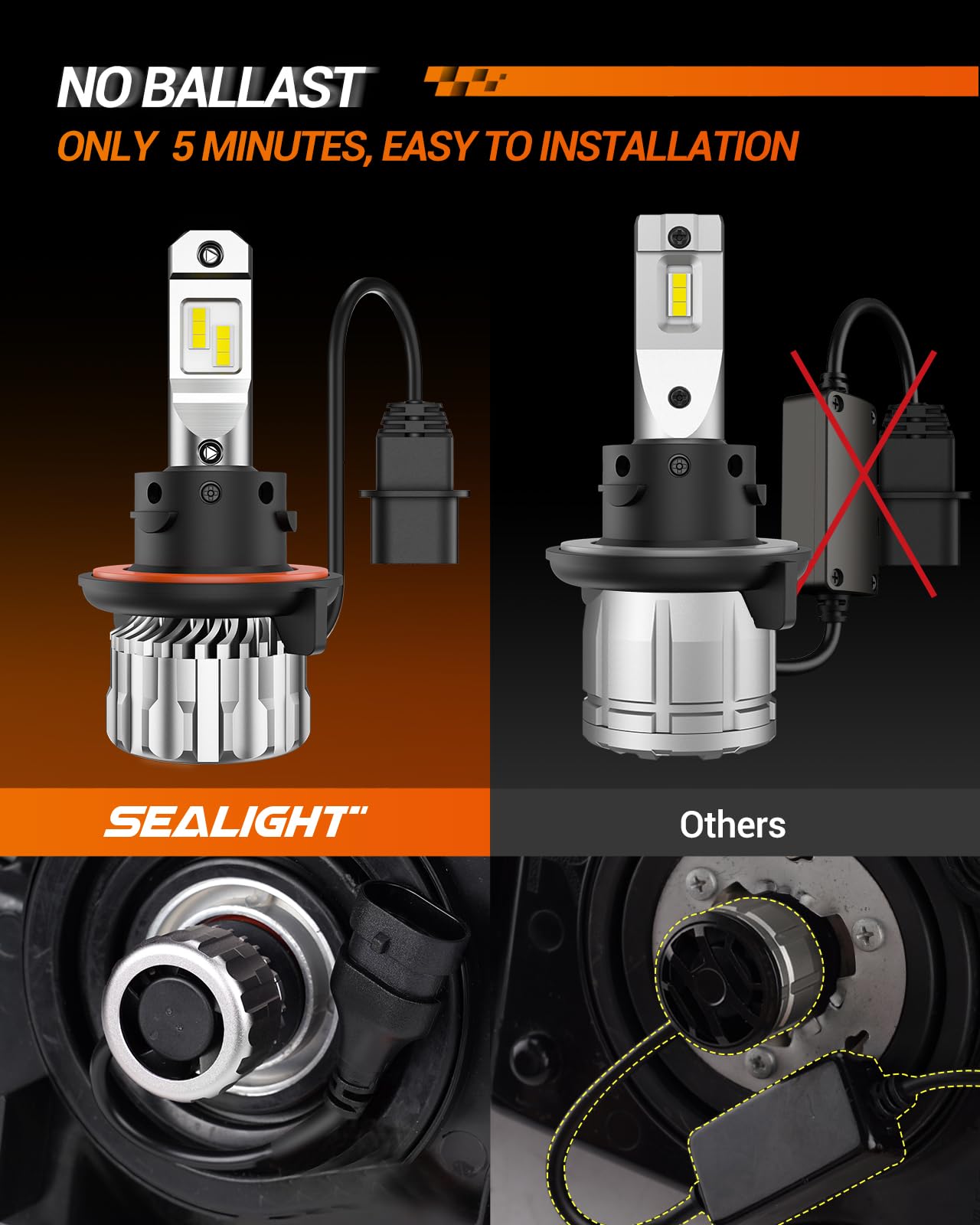 NO BALLAST

ONLY 5 MINUTES, EASY TO INSTALLATION

SEALIGHT

Others