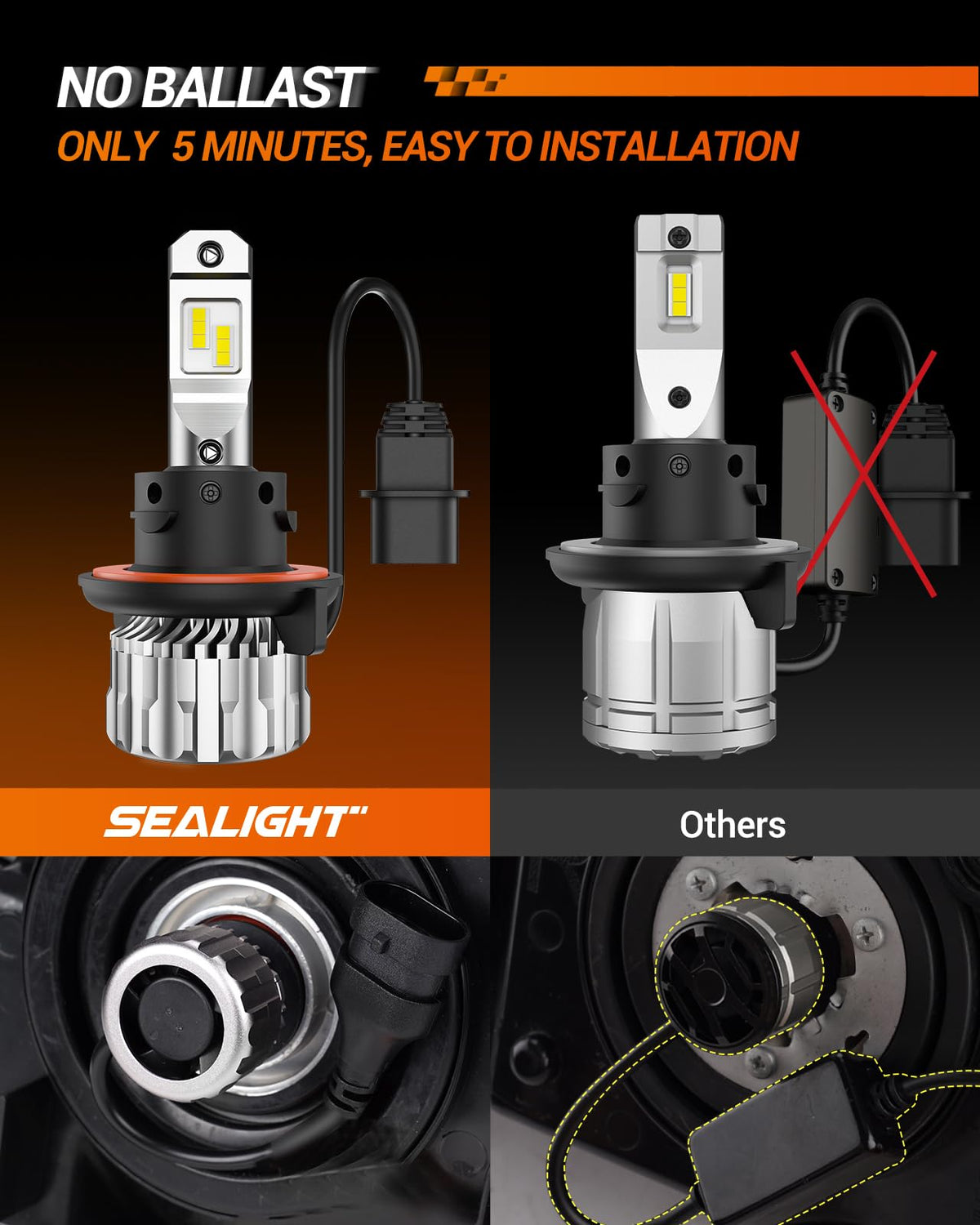 NO BALLAST
ONLY 5 MINUTES, EASY TO INSTALLATION

SEALIGHT

Others