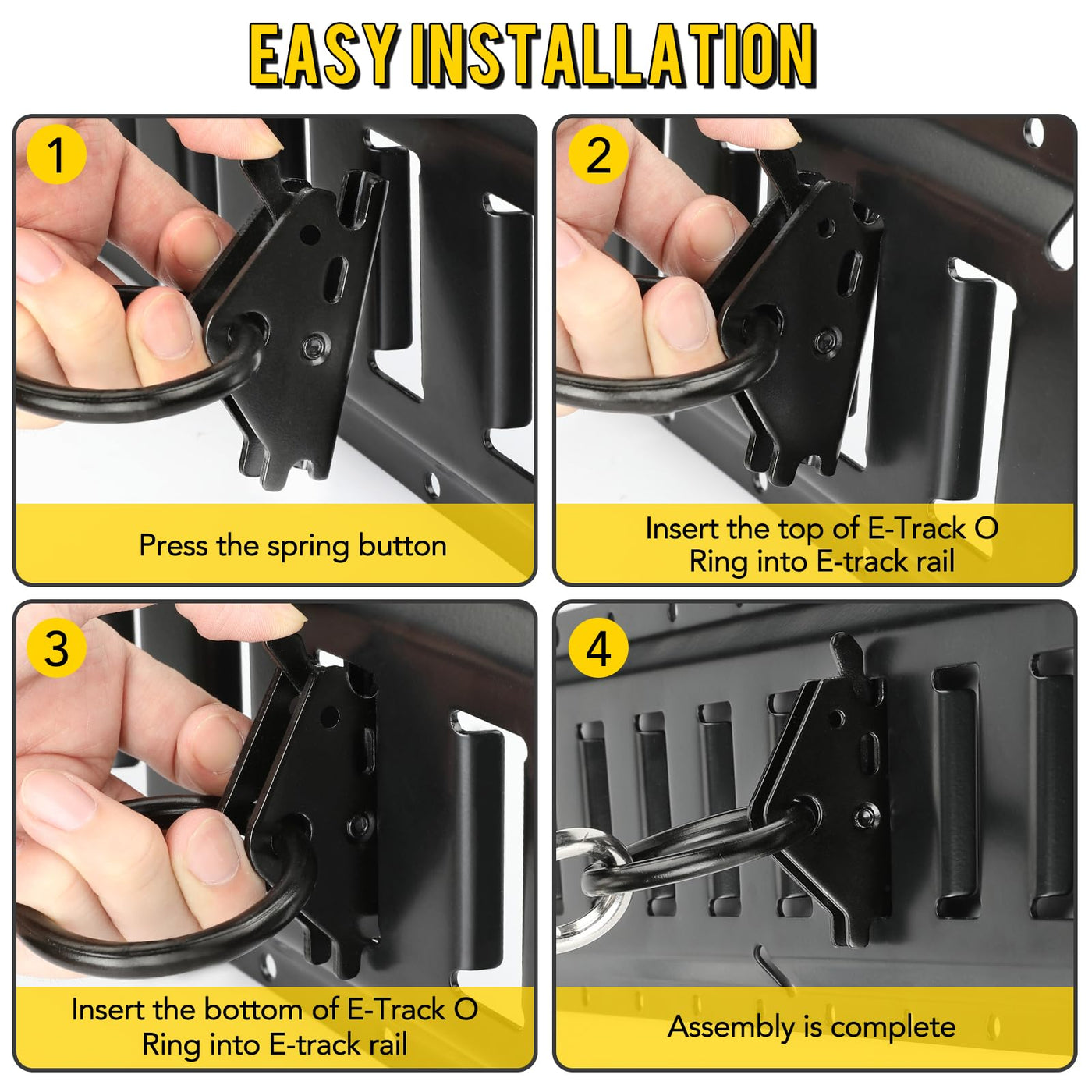 EASY INSTALLATION

1

Press the spring button

2

Insert the top of E-Track O Ring into E-track rail

3

Insert the bottom of E-Track O Ring into E-track rail

4

Assembly is complete