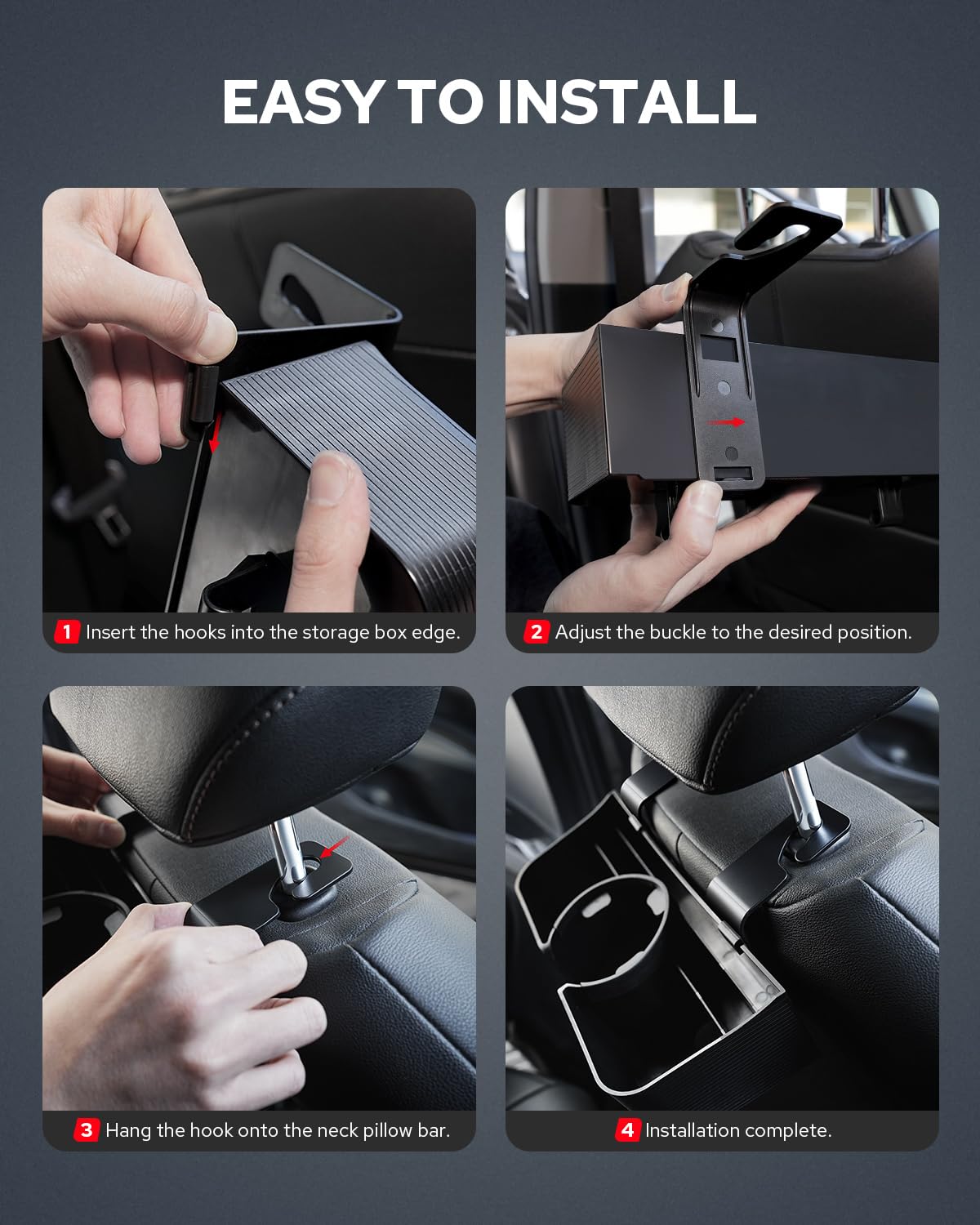 EASY TO INSTALL

1 Insert the hooks into the storage box edge.

2 Adjust the buckle to the desired position.

3 Hang the hook onto the neck pillow bar.

4 Installation complete.