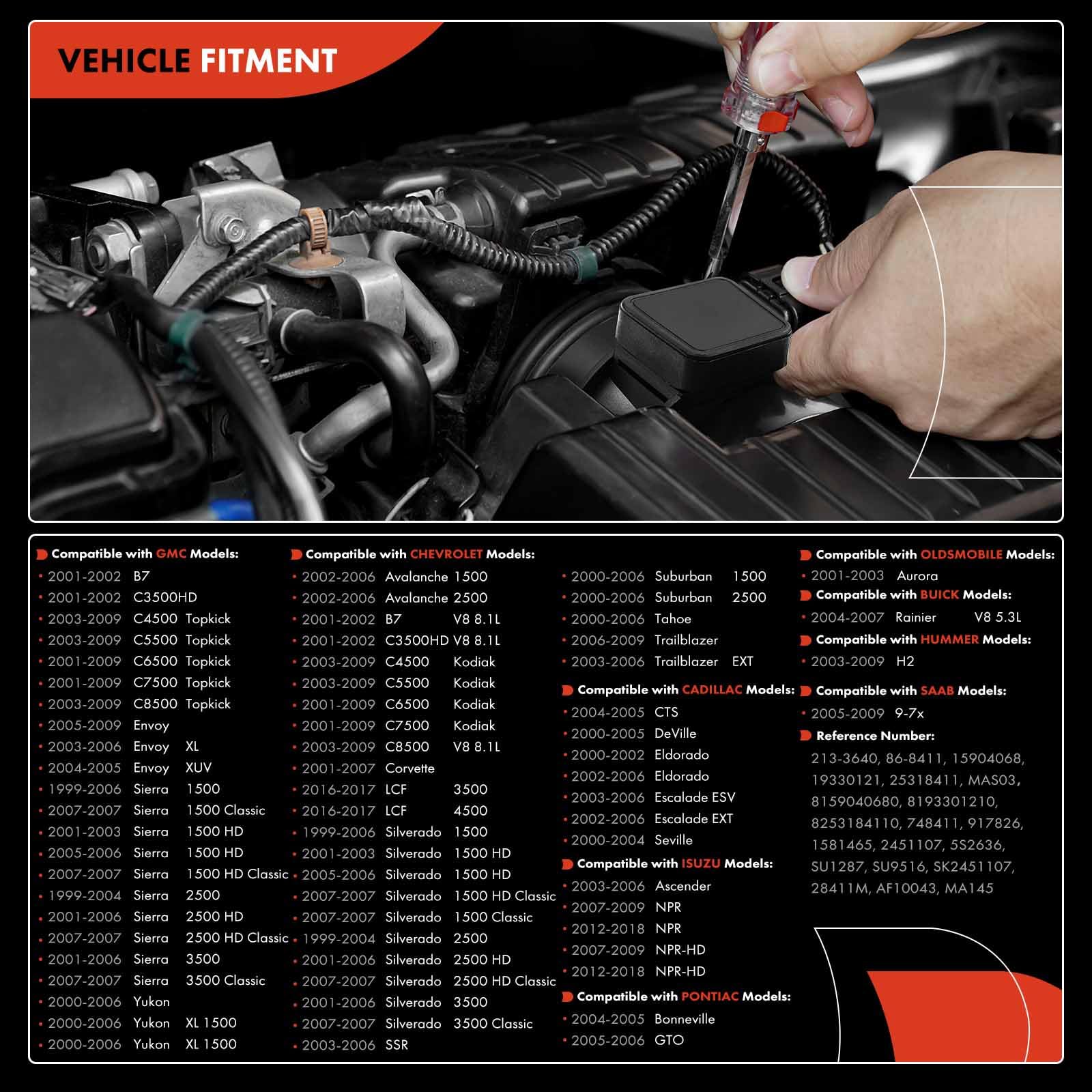 VEHICLE FITMENT

Compatible with GMC Models:
• 2001-2002 B7
• 2001-2002 C3500HD
• 2003-2009 C4500 Topkick
• 2003-2009 C5500 Topkick
• 2001-2009 C6500 Topkick
• 2001-2009 C7500 Topkick
• 2003-2009 C8500 Topkick
• 2005-2009 Envoy
• 2003-2006 Envoy XL
• 2004-2005 Envoy XUV
• 1999-2006 Sierra 1500
• 2007-2007 Sierra 1500 Classic
• 2001-2003 Sierra 1500 HD
• 2005-2006 Sierra 1500 HD
• 2007-2007 Sierra 1500 HD Classic
• 1999-2004 Sierra 2500
• 2001-2006 Sierra 2500 HD
• 2007-2007 Sierra 2500 HD Classic
• 2001-2006 Sierra 3500
• 2007-2007 Sierra 3500 Classic
• 2000-2006 Yukon
• 2000-2006 Yukon XL 1500
• 2000-2006 Yukon XL 1500

Compatible with CHEVROLET Models:
• 2002-2006 Avalanche 1500
• 2002-2006 Avalanche 2500
• 2001-2002 B7 V8 8.1L
• 2001-2002 C3500HD V8 8.1L
• 2003-2009 C4500 Kodiak
• 2003-2009 C5500 Kodiak
• 2001-2009 C6500 Kodiak
• 2001-2009 C7500 Kodiak
• 2003-2009 C8500 V8 8.1L
• 2001-2007 Corvette
• 2016-2017 LCF 3500
• 2016-2017 LCF 4500
• 1999-2006 Silverado 1500
• 2001-2003 Silverado 1500 HD
• 2005-2006 Silverado 1500 HD
• 2007-2007 Silverado 1500 HD Classic
• 2007-2007 Silverado 1500 Classic
• 1999-2004 Silverado 2500
• 2001-2006 Silverado 2500 HD
• 2007-2007 Silverado 2500 HD Classic
• 2001-2006 Silverado 3500
• 2007-2007 Silverado 3500 Classic
• 2003-2006 SSR

• 2000-2006 Suburban 1500
• 2000-2006 Suburban 2500
• 2000-2006 Tahoe
• 2006-2009 Trailblazer
• 2003-2006 Trailblazer EXT

Compatible with CADILLAC Models:
• 2004-2005 CTS
• 2000-2005 DeVille
• 2000-2002 Eldorado
• 2002-2006 Eldorado
• 2003-2006 Escalade ESV
• 2002-2006 Escalade EXT
• 2000-2004 Seville

Compatible with ISUZU Models:
• 2003-2006 Ascender
• 2007-2009 NPR
• 2012-2018 NPR
• 2007-2009 NPR-HD
• 2012-2018 NPR-HD

Compatible with PONTIAC Models:
• 2004-2005 Bonneville
• 2005-2006 GTO

Compatible with OLDSMOBILE Models:
• 2001-2003 Aurora

Compatible with BUICK Models:
• 2004-2007 Rainier V8 5.3L

Compatible with HUMMER Models:
• 2003-2009 H2

Compatible with SAAB Models:
• 2005-2009 9-7x

Reference Number:
213-3640, 86-8411, 15904068, 19330121, 25318411, MAS03, 8159040680, 8193301210, 8253184110, 748411, 917826, 1581465, 2451107, 5S2636, SU1287, SU9516, SK2451107, 28411M, AF10043, MA145