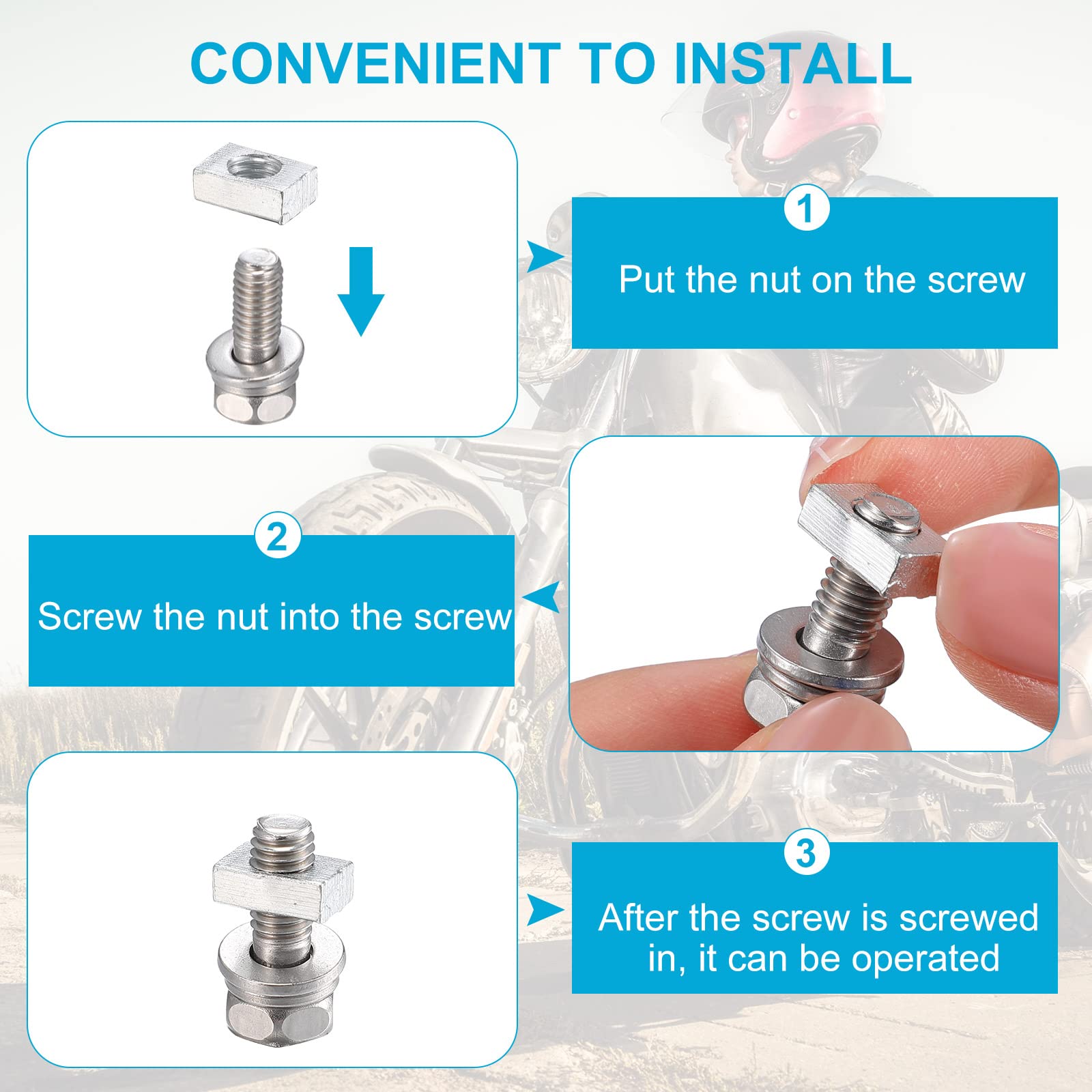 CONVENIENT TO INSTALL

1

Put the nut on the screw

2

Screw the nut into the screw

3

After the screw is screwed in, it can be operated