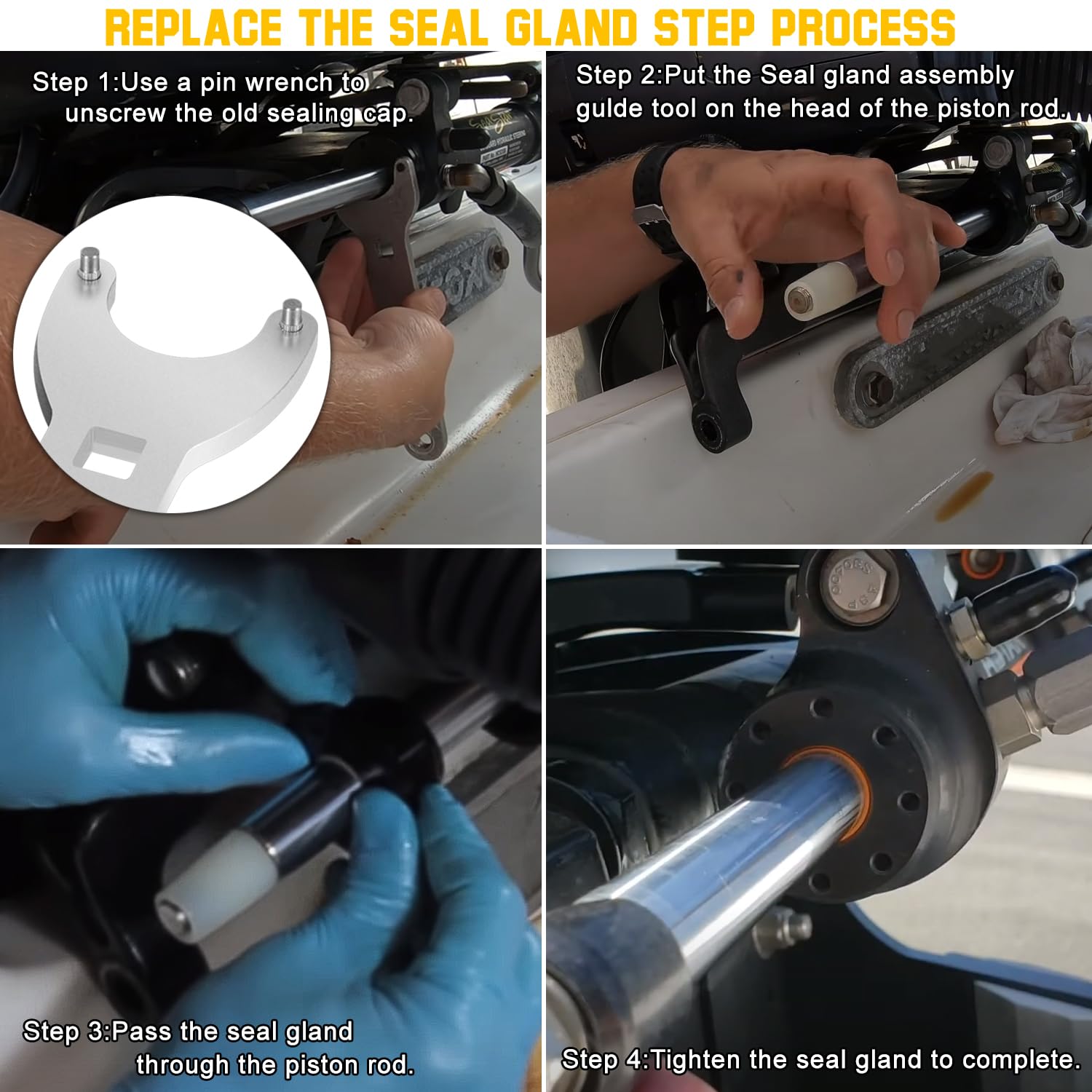 REPLACE THE SEAL GLAND STEP PROCESS

Step 1:Use a pin wrench to unscrew the old sealing cap.

Step 2:Put the Seal gland assembly gulde tool on the head of the piston rod.

Step 3:Pass the seal gland through the piston rod.

Step 4:Tighten the seal gland to complete.