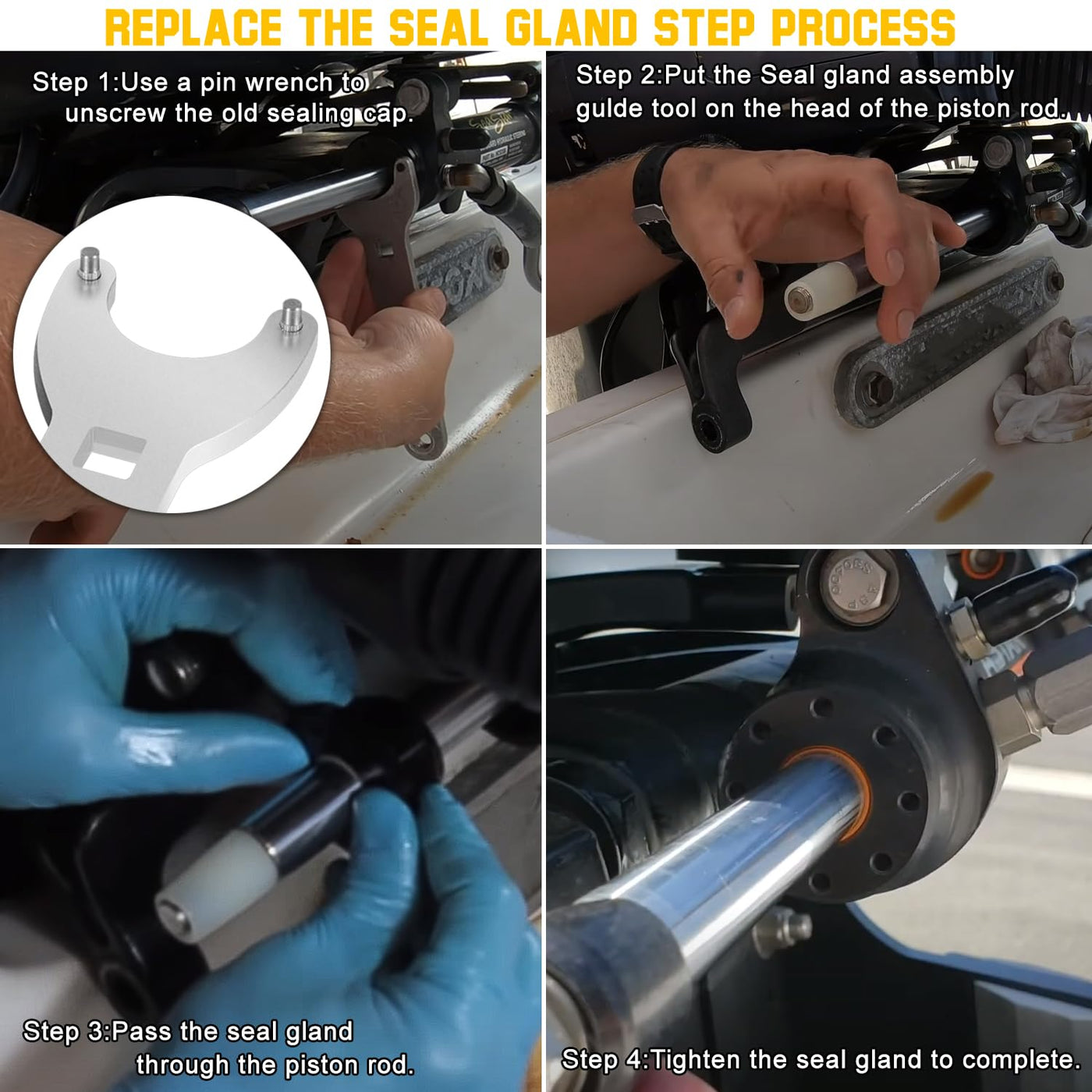 REPLACE THE SEAL GLAND STEP PROCESS

Step 1:Use a pin wrench to unscrew the old sealing cap.

Step 2:Put the Seal gland assembly gulde tool on the head of the piston rod.

Step 3:Pass the seal gland through the piston rod.

Step 4:Tighten the seal gland to complete.