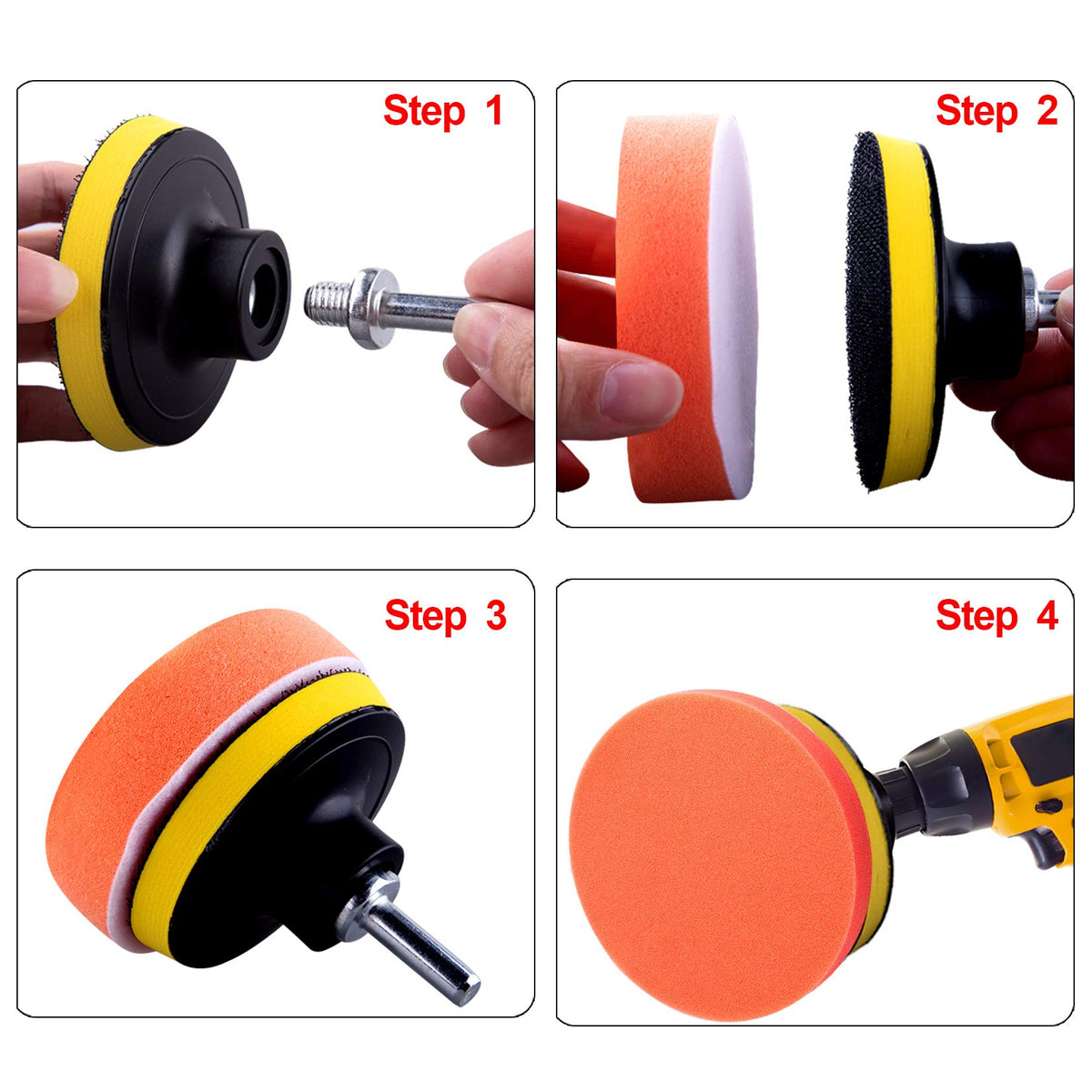 Step 1

Step 2

Step 3

Step 4