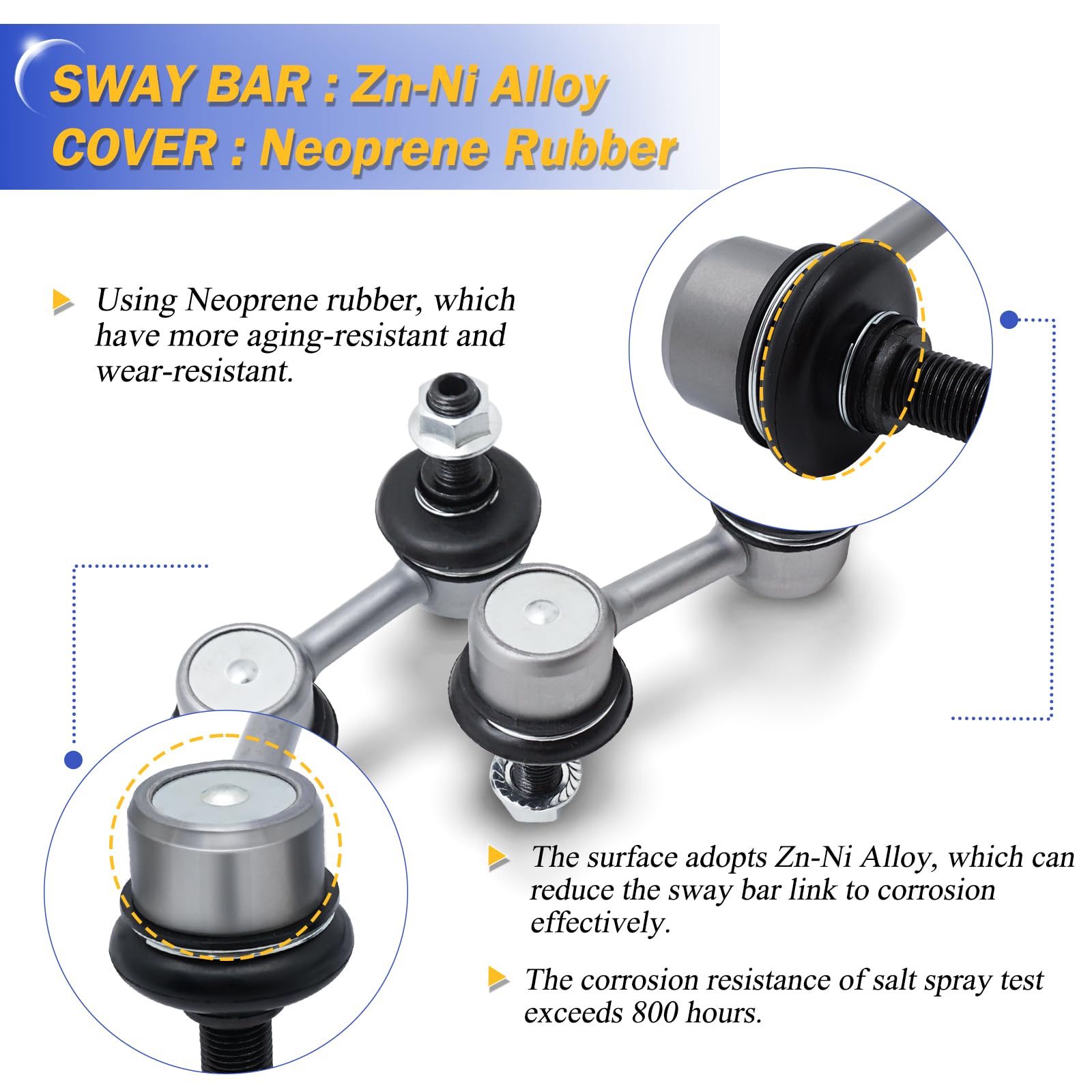 SWAY BAR : Zn-Ni Alloy
COVER : Neoprene Rubber

Using Neoprene rubber, which have more aging-resistant and wear-resistant.

The surface adopts Zn-Ni Alloy, which can reduce the sway bar link to corrosion effectively.

The corrosion resistance of salt spray test exceeds 800 hours.