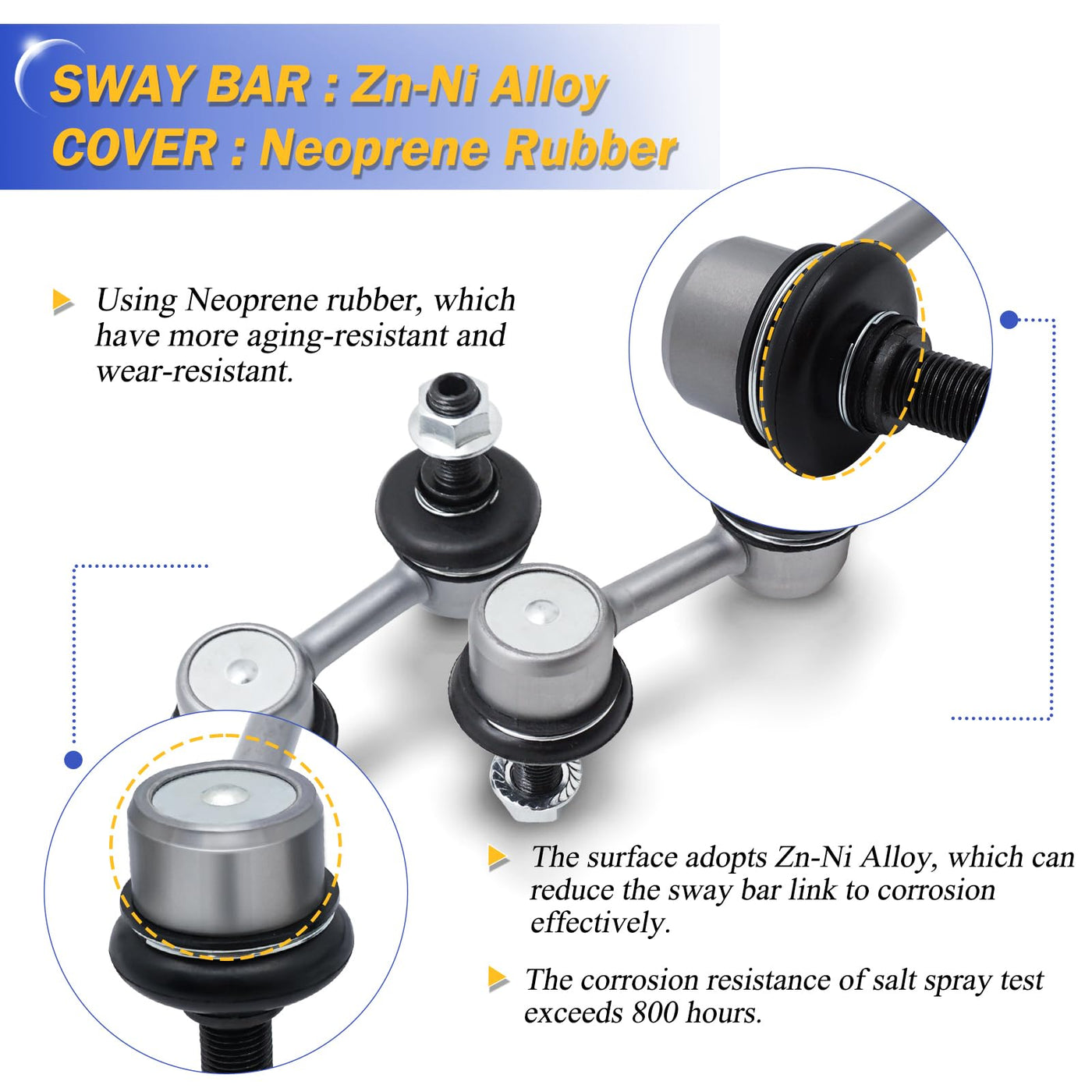 SWAY BAR : Zn-Ni Alloy
COVER : Neoprene Rubber

Using Neoprene rubber, which have more aging-resistant and wear-resistant.

The surface adopts Zn-Ni Alloy, which can reduce the sway bar link to corrosion effectively.

The corrosion resistance of salt spray test exceeds 800 hours.