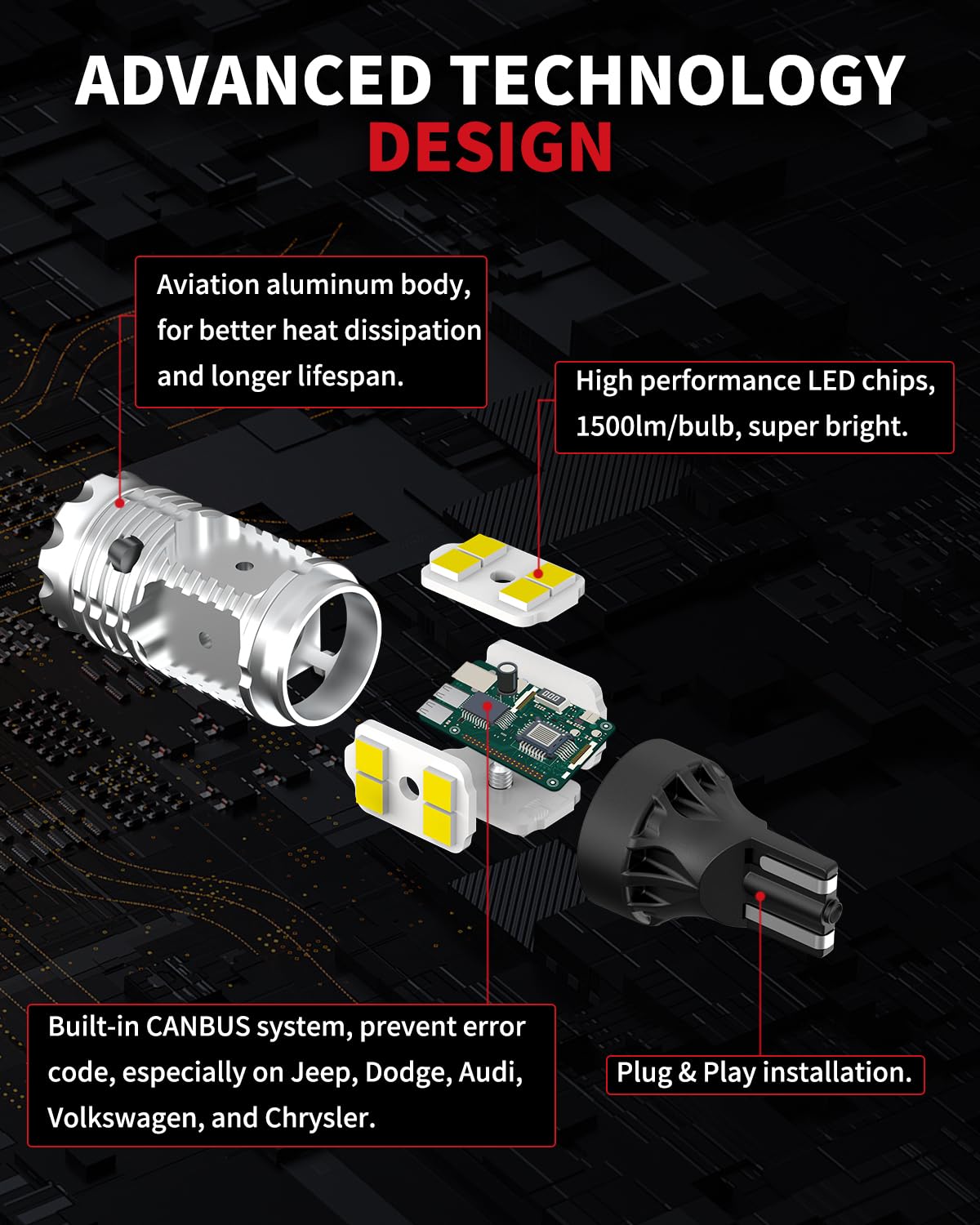 ADVANCED TECHNOLOGY DESIGN

Aviation aluminum body, for better heat dissipation and longer lifespan.

High performance LED chips, 1500lm/bulb, super bright.

Built-in CANBUS system, prevent error code, especially on Jeep, Dodge, Audi, Volkswagen, and Chrysler.

Plug & Play installation.