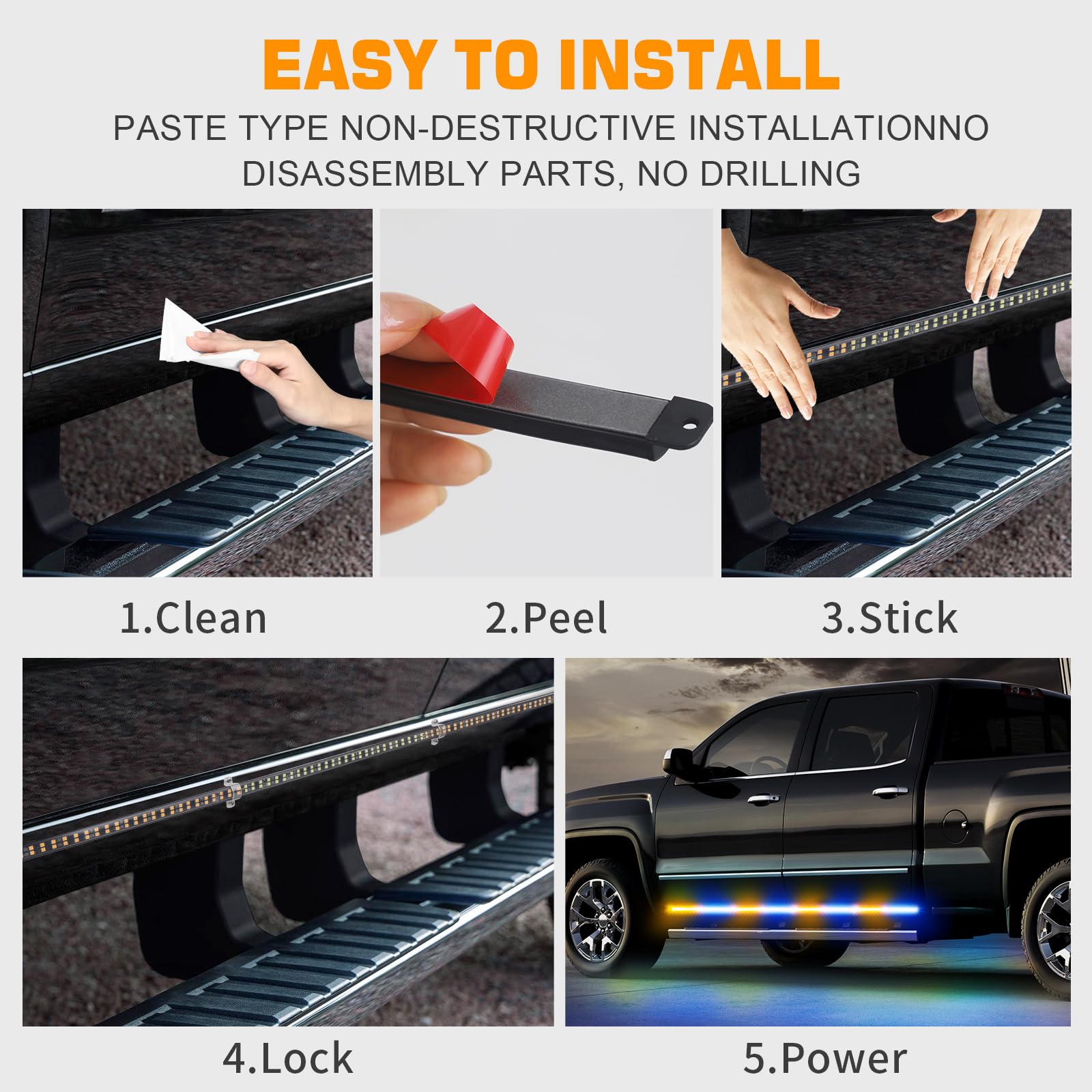 EASY TO INSTALL

PASTE TYPE NON-DESTRUCTIVE INSTALLATIONNO DISASSEMBLY PARTS, NO DRILLING

1.Clean

2.Peel

3.Stick

4.Lock

5.Power