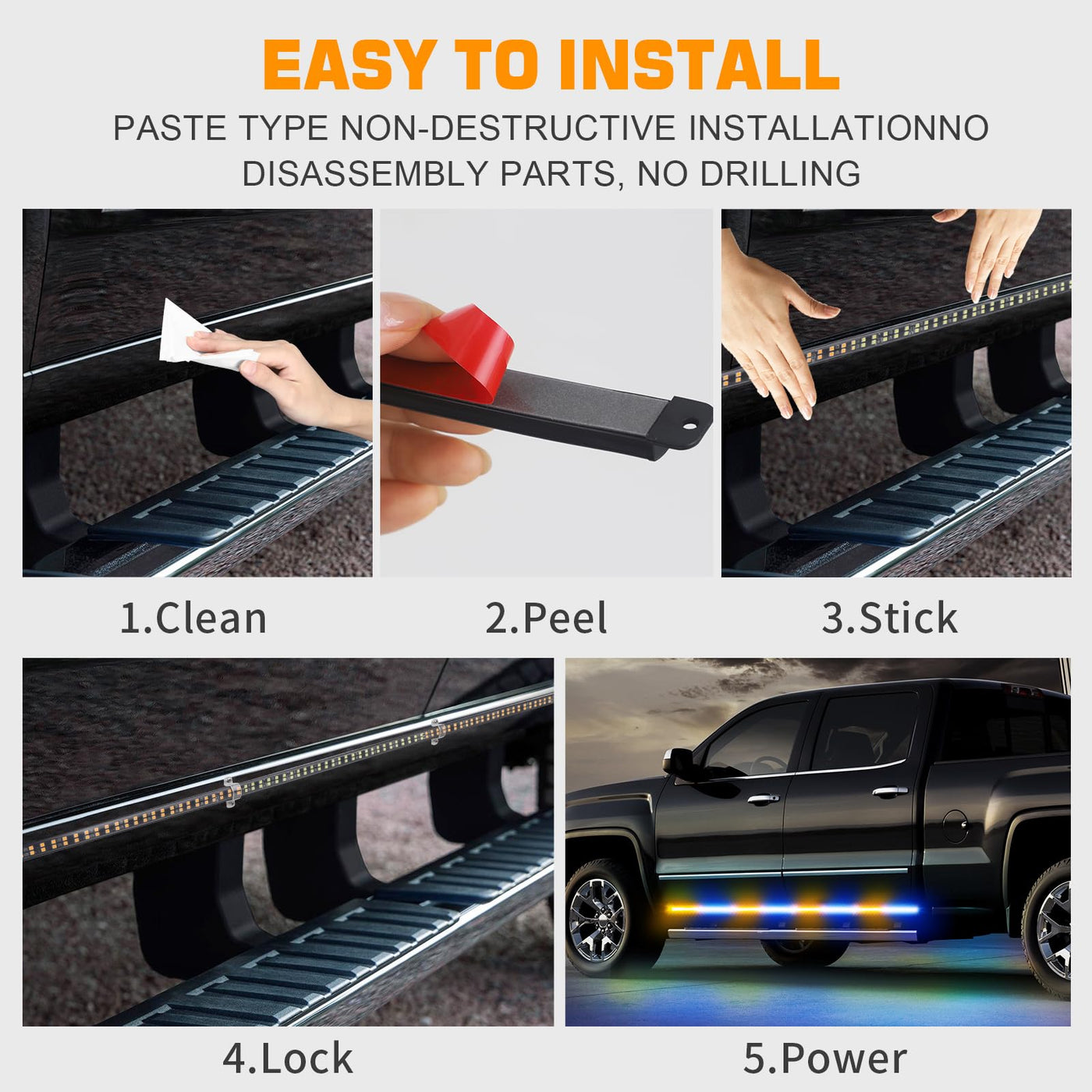 EASY TO INSTALL

PASTE TYPE NON-DESTRUCTIVE INSTALLATIONNO DISASSEMBLY PARTS, NO DRILLING

1.Clean

2.Peel

3.Stick

4.Lock

5.Power