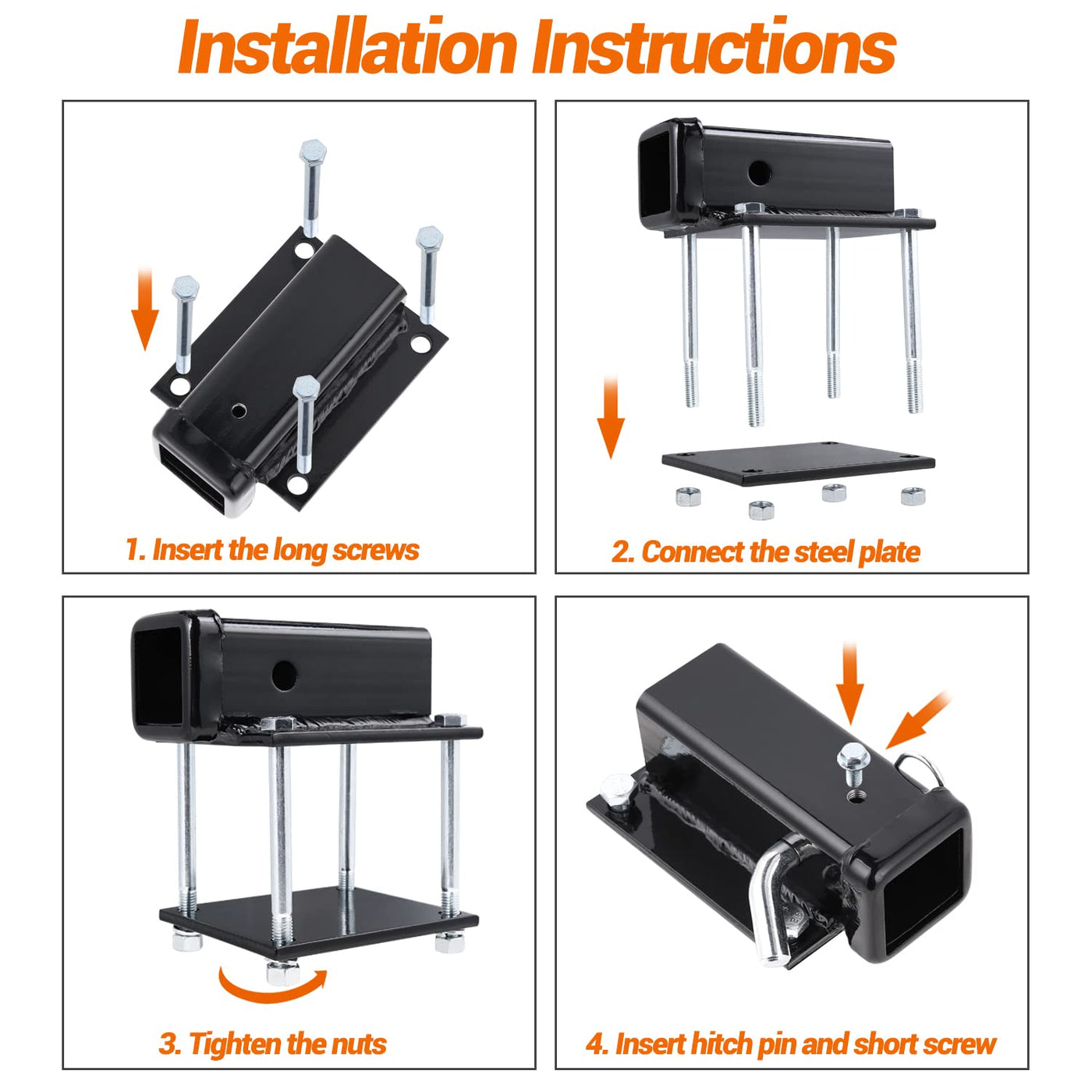 Installation Instructions

1. Insert the long screws

2. Connect the steel plate

3. Tighten the nuts

4. Insert hitch pin and short screw