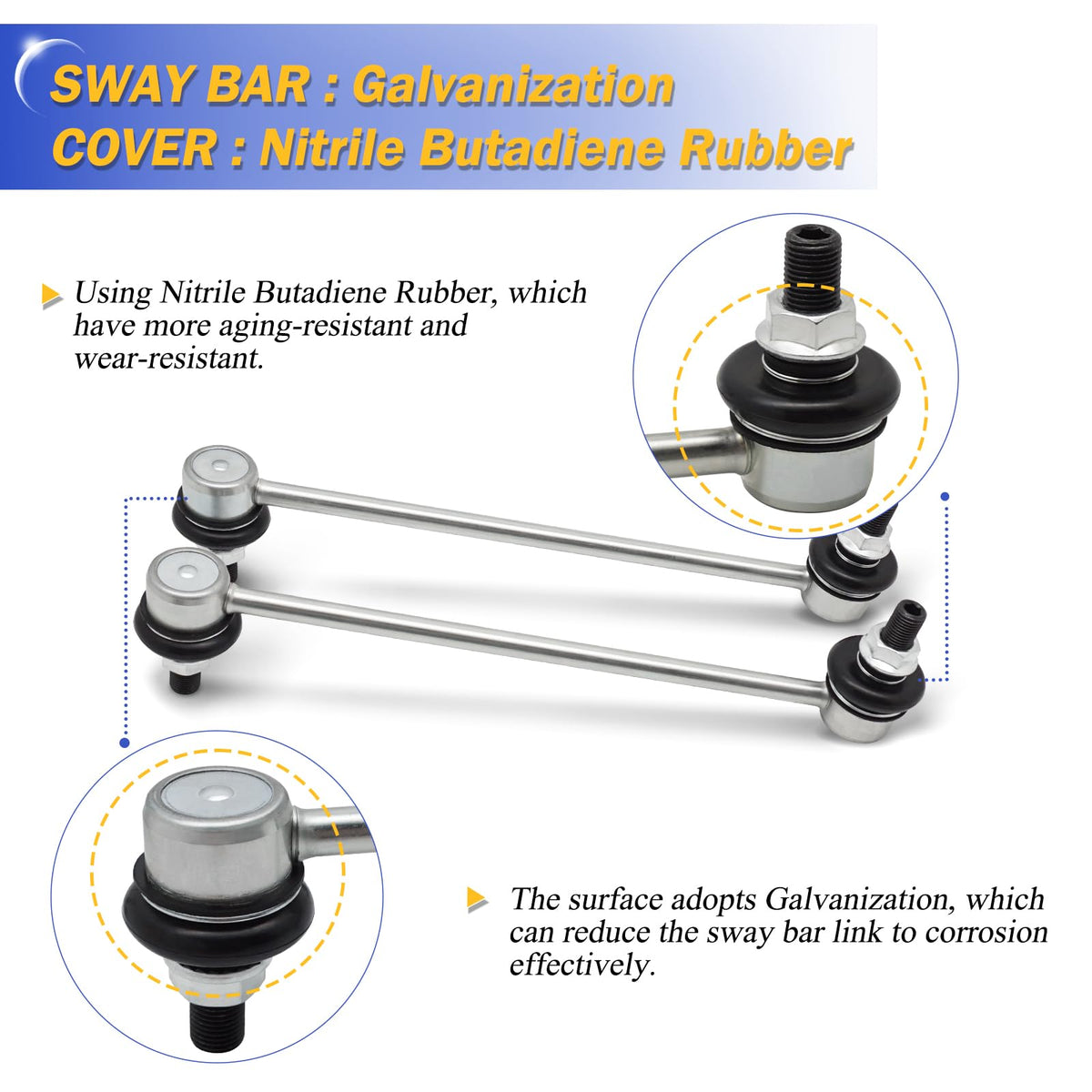 SWAY BAR : Galvanization
COVER : Nitrile Butadiene Rubber

Using Nitrile Butadiene Rubber, which have more aging-resistant and wear-resistant.

The surface adopts Galvanization, which can reduce the sway bar link to corrosion effectively.