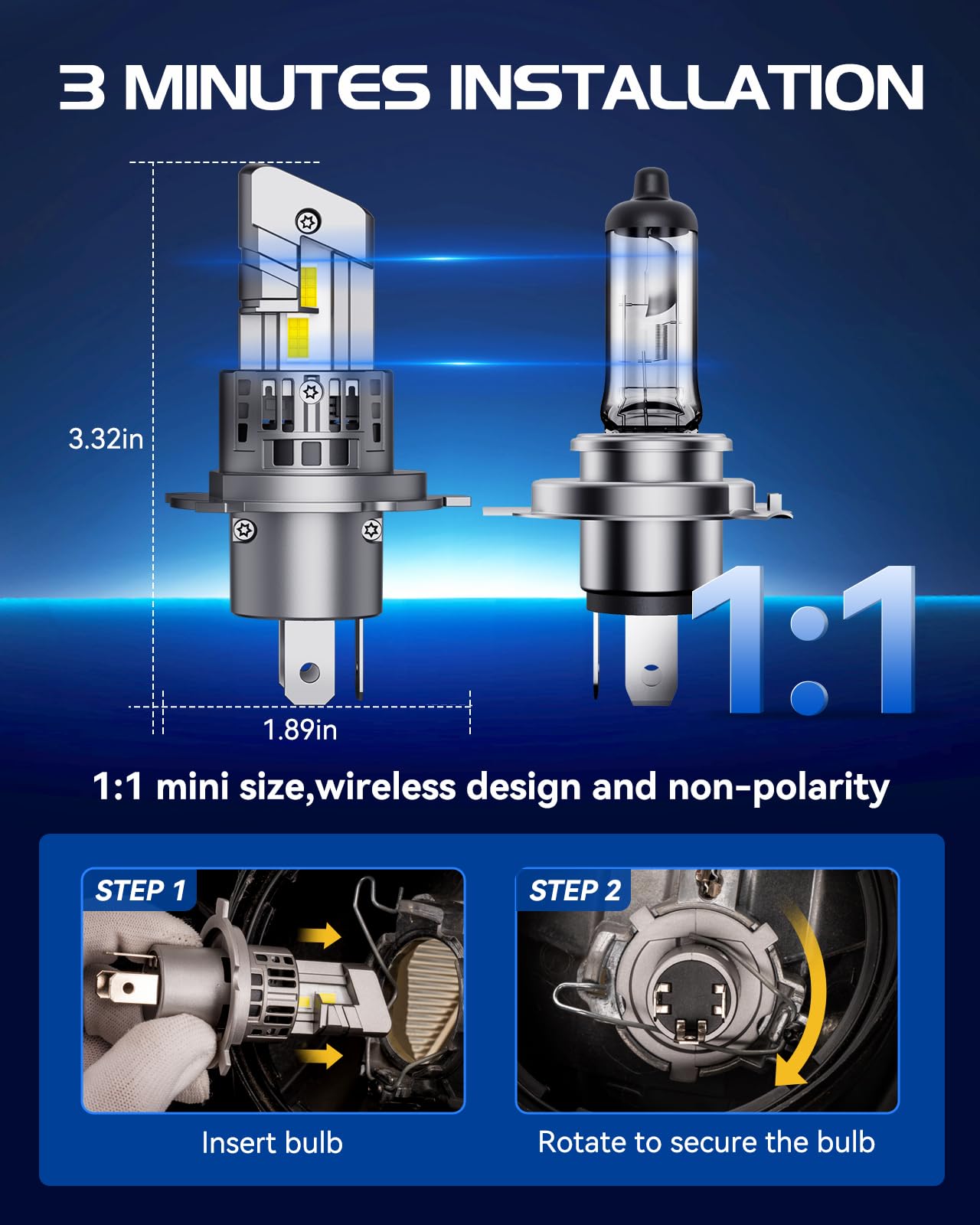 3 MINUTES INSTALLATION

3.32in

1.89in

1:1

1:1 mini size,wireless design and non-polarity

STEP 1

Insert bulb

STEP 2

Rotate to secure the bulb