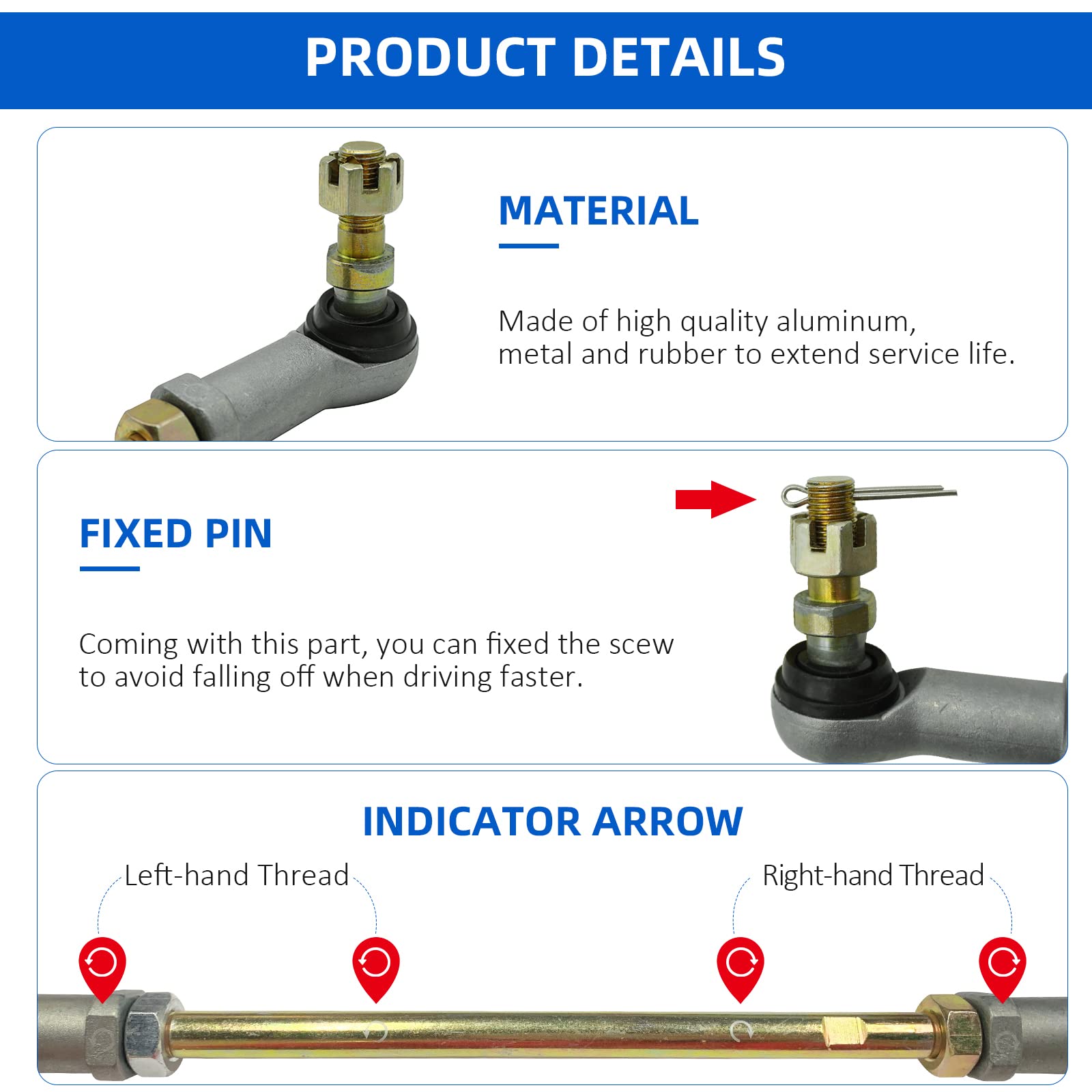 PRODUCT DETAILS

MATERIAL

Made of high quality aluminum, metal and rubber to extend service life.

FIXED PIN

Coming with this part, you can fixed the scew to avoid falling off when driving faster.

INDICATOR ARROW

Left-hand Thread

Right-hand Thread