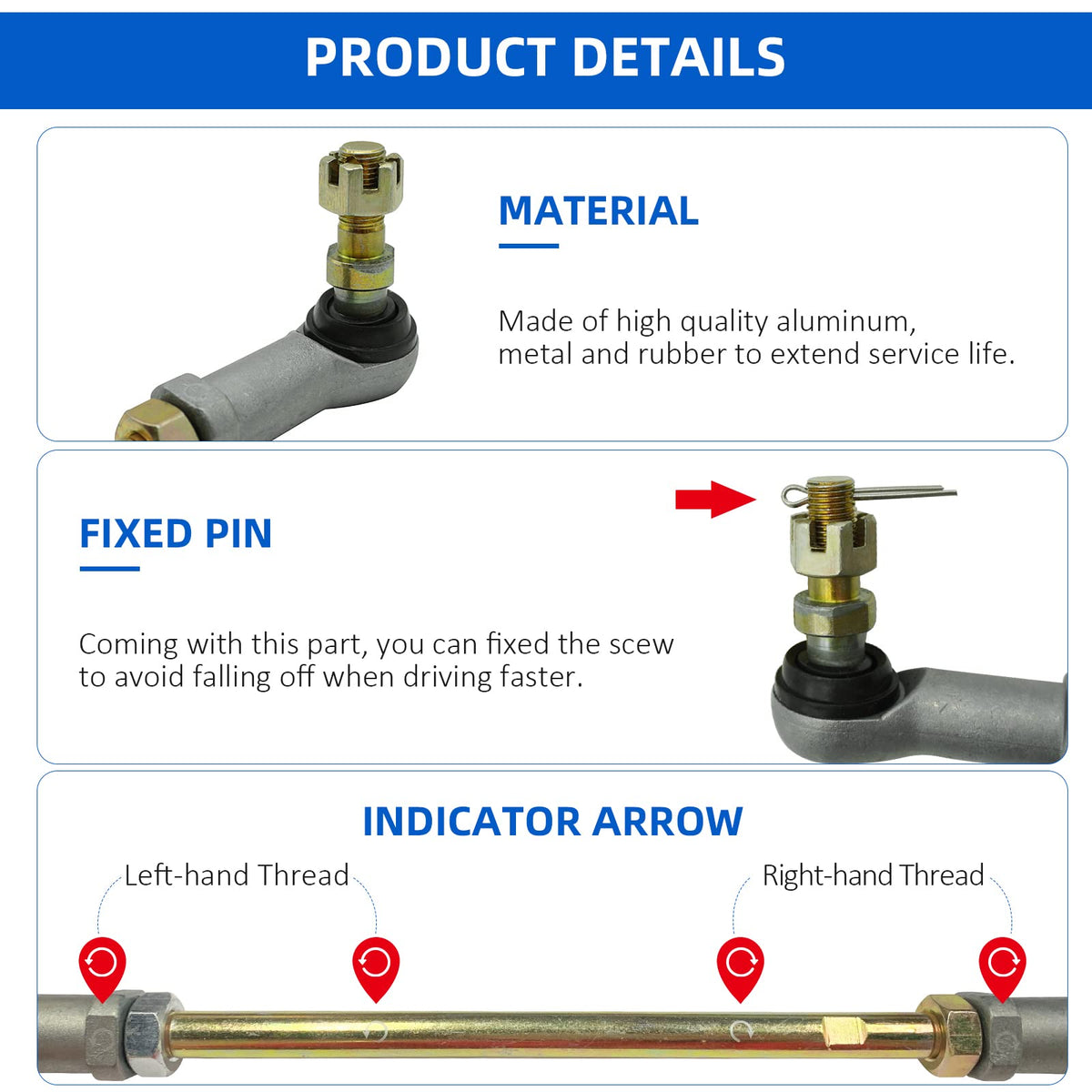 PRODUCT DETAILS

MATERIAL

Made of high quality aluminum, metal and rubber to extend service life.

FIXED PIN

Coming with this part, you can fixed the scew to avoid falling off when driving faster.

INDICATOR ARROW

Left-hand Thread

Right-hand Thread