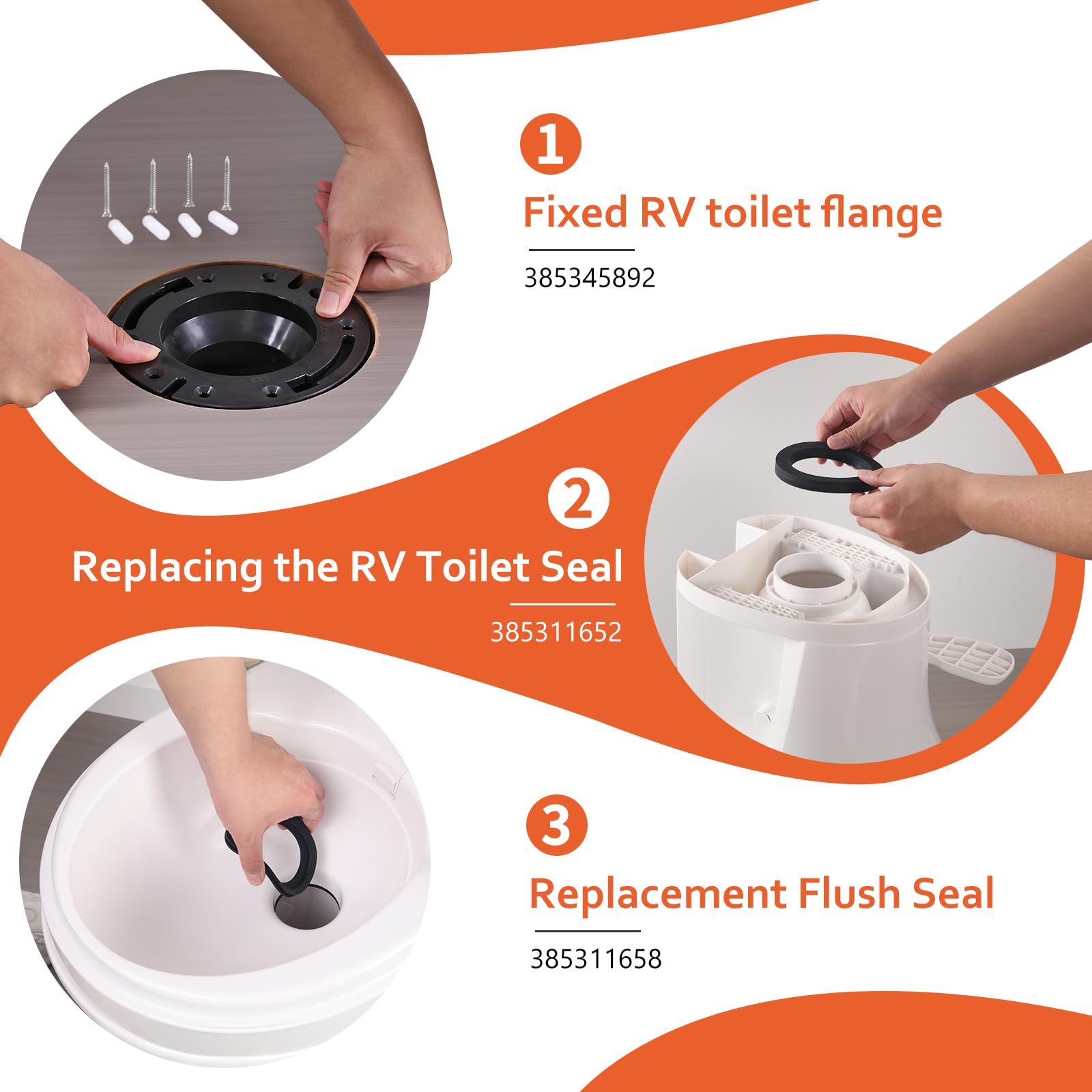 1

Fixed RV toilet flange

385345892

2

Replacing the RV Toilet Seal

385311652

3

Replacement Flush Seal

385311658